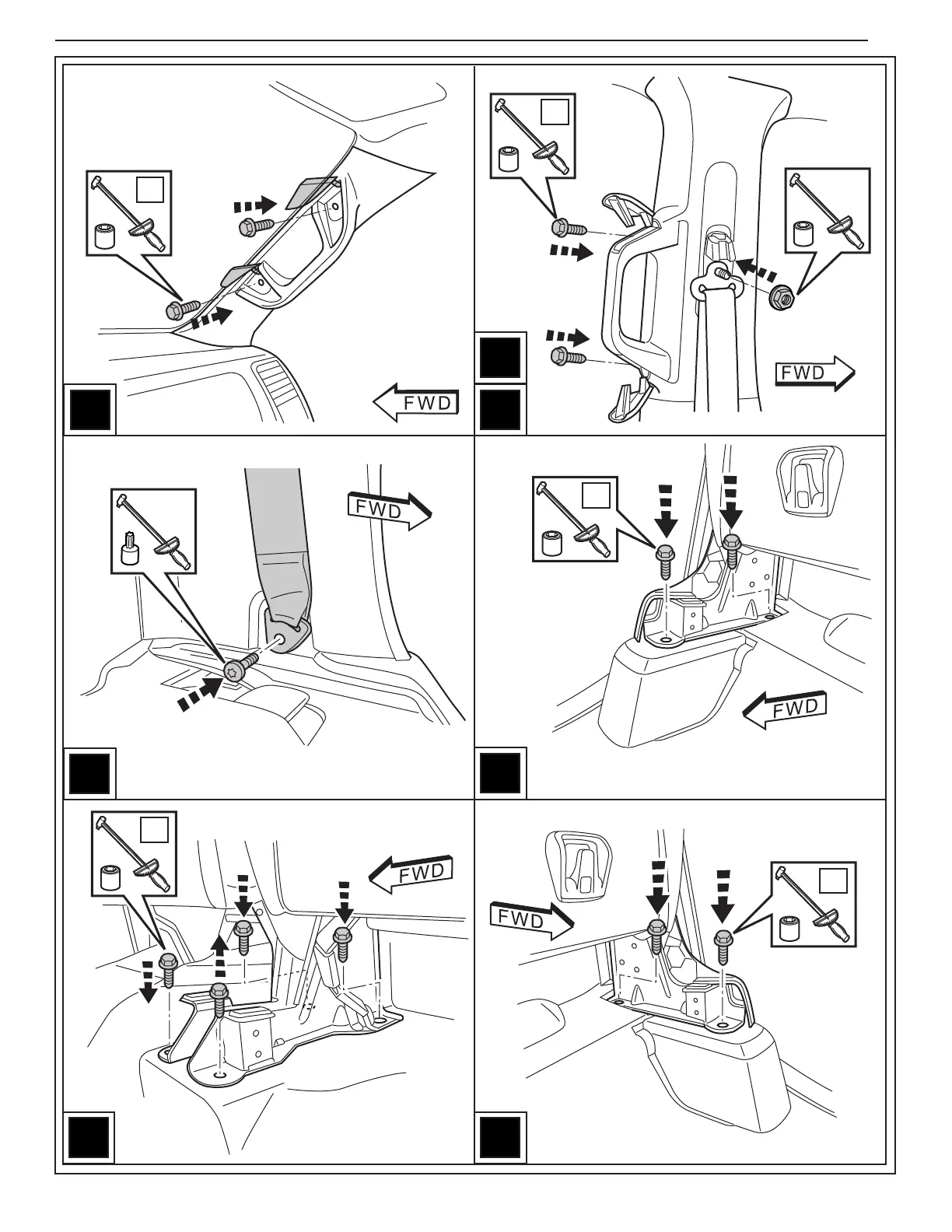 FWD

FWD

FWD

FWD

FWD

FWD