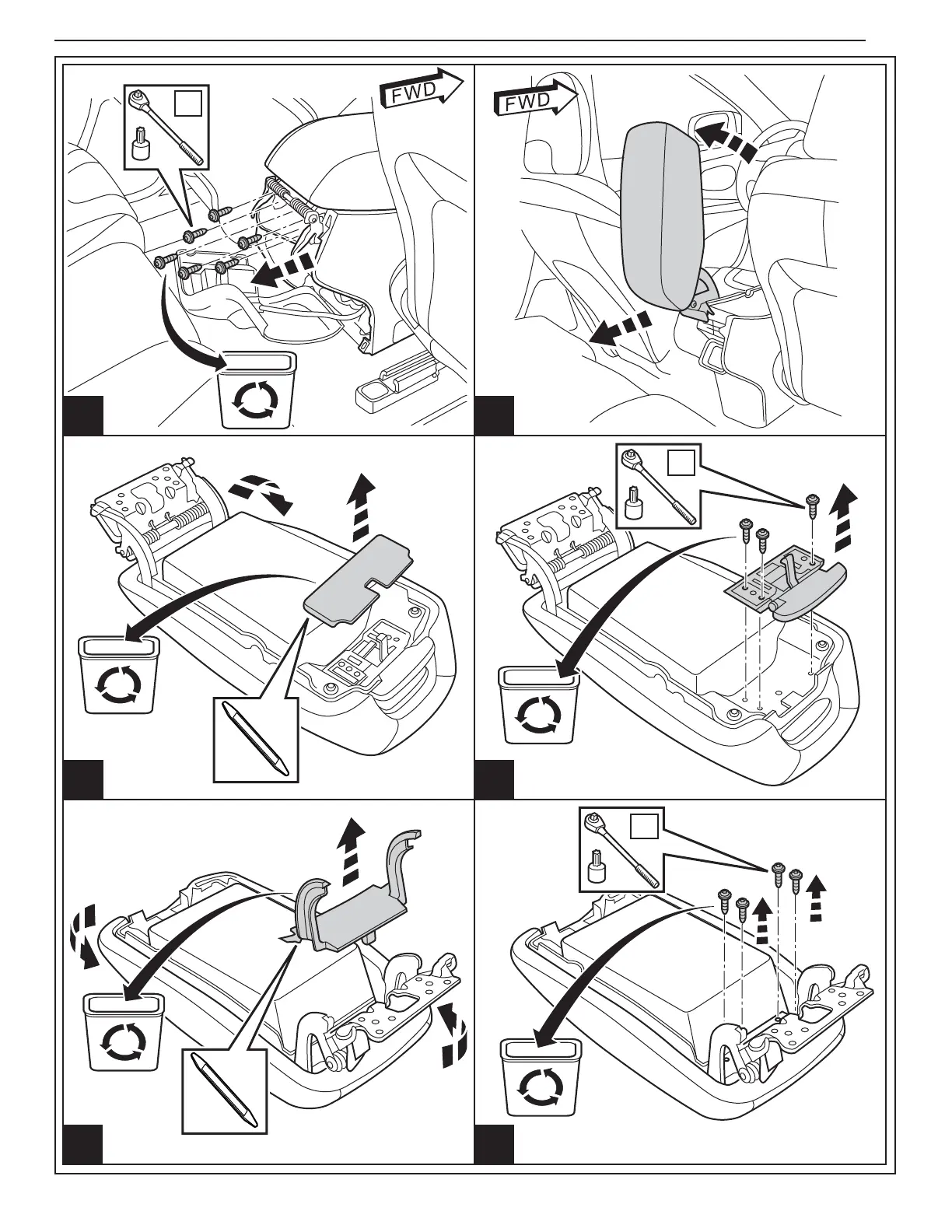 FWD

FWD