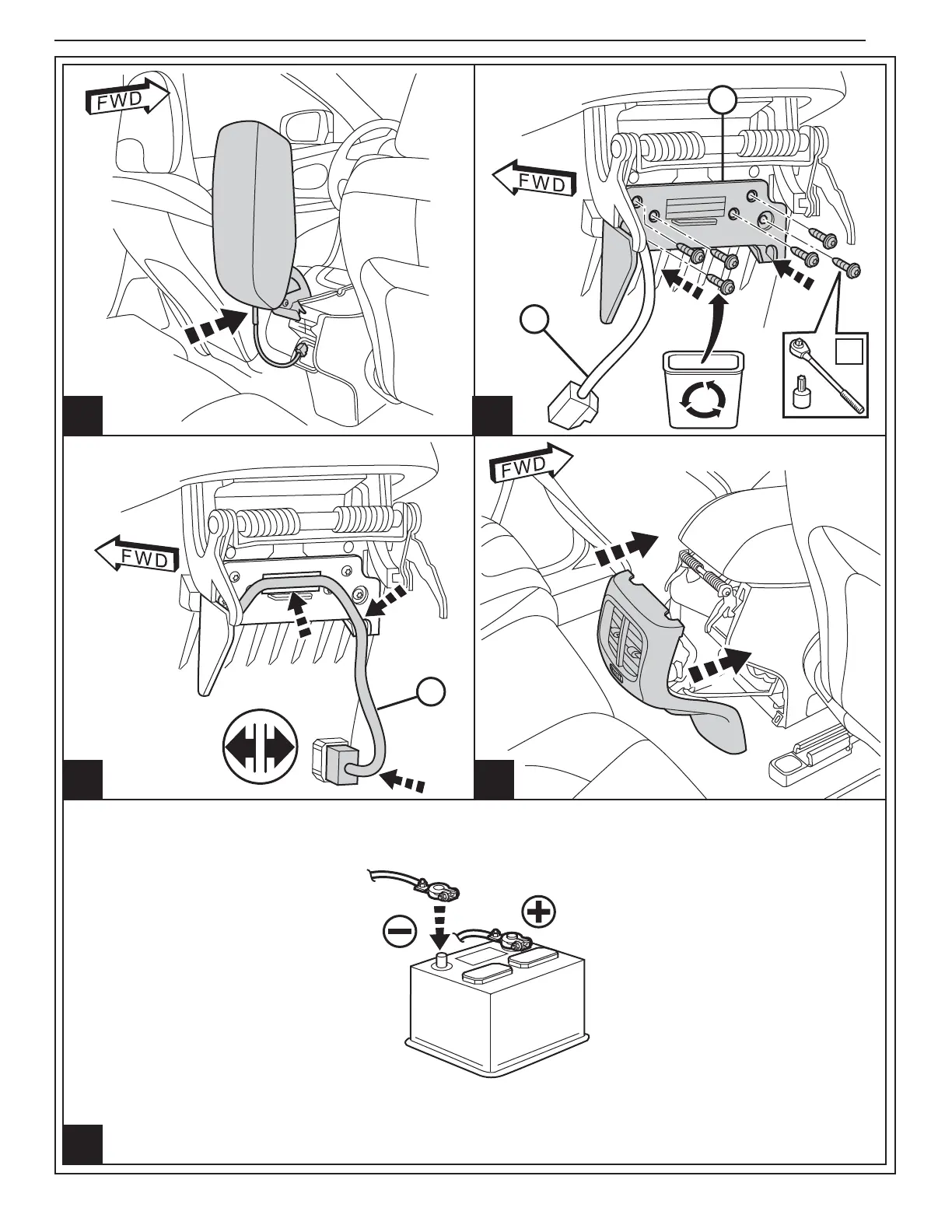 FWD

FWD

FWD

FWD