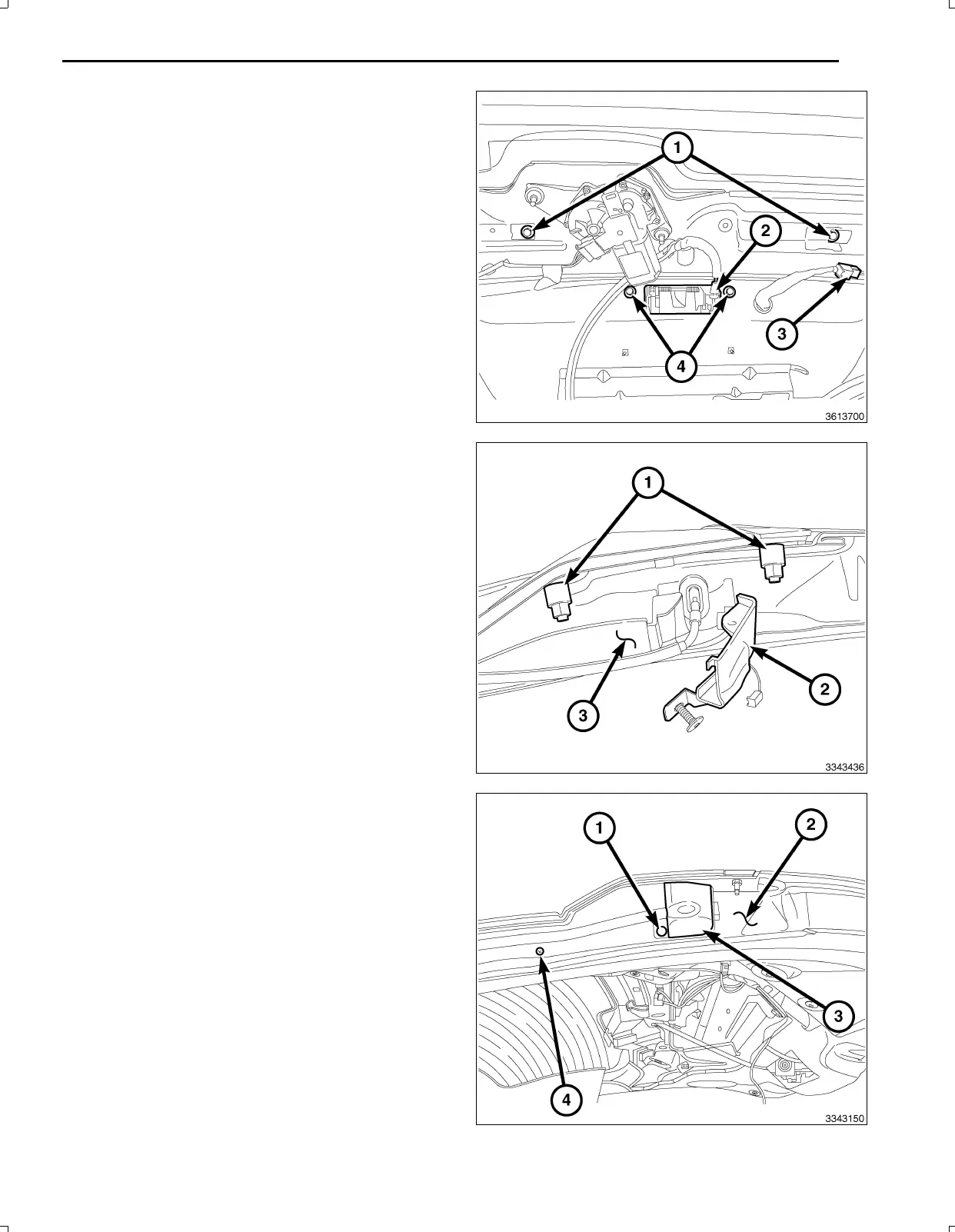 1
2
3
4
3613700

1
2
3
3343436

1
2
3
4
3343150