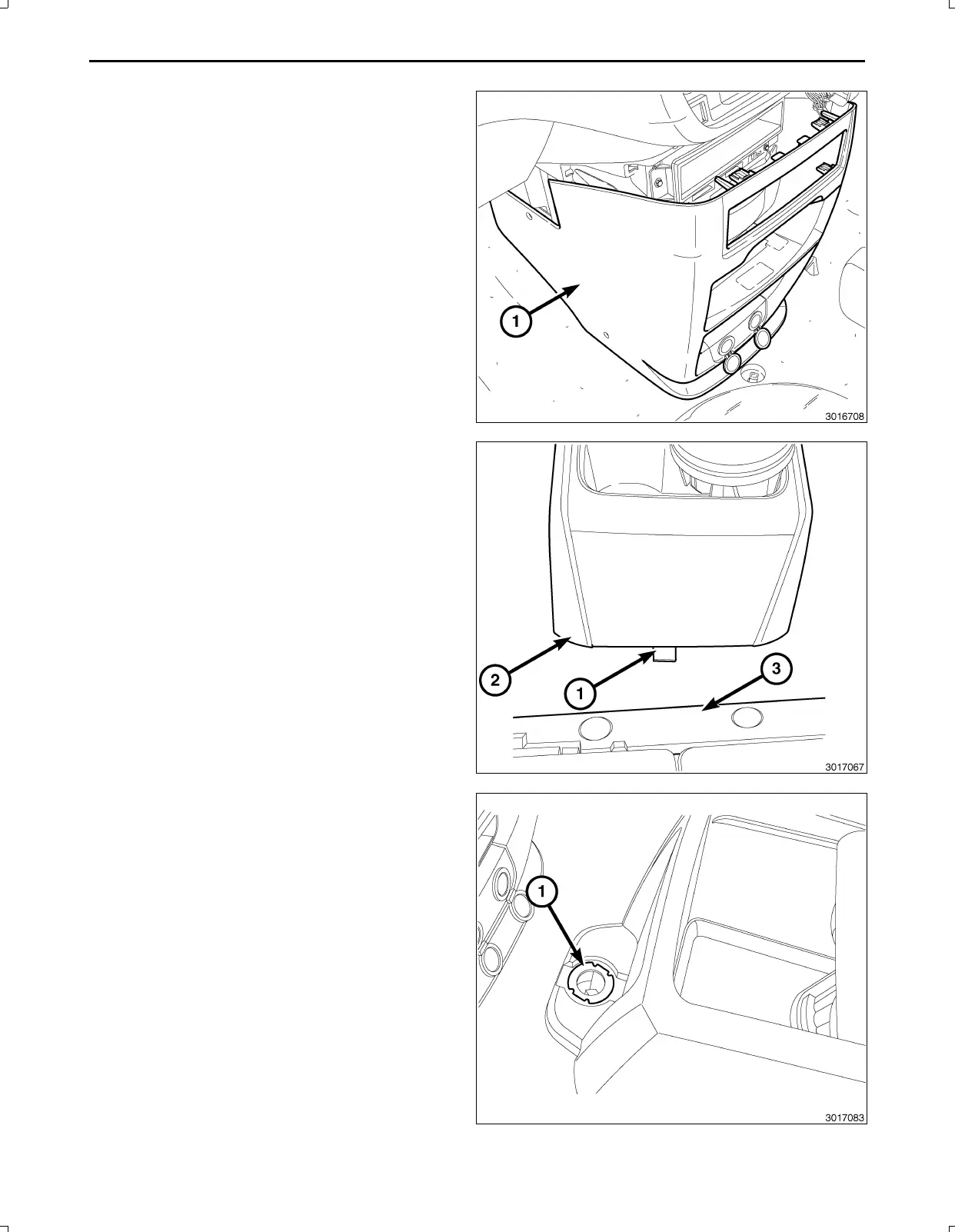 1

3016708

2

1

3

3017067

1

3017083