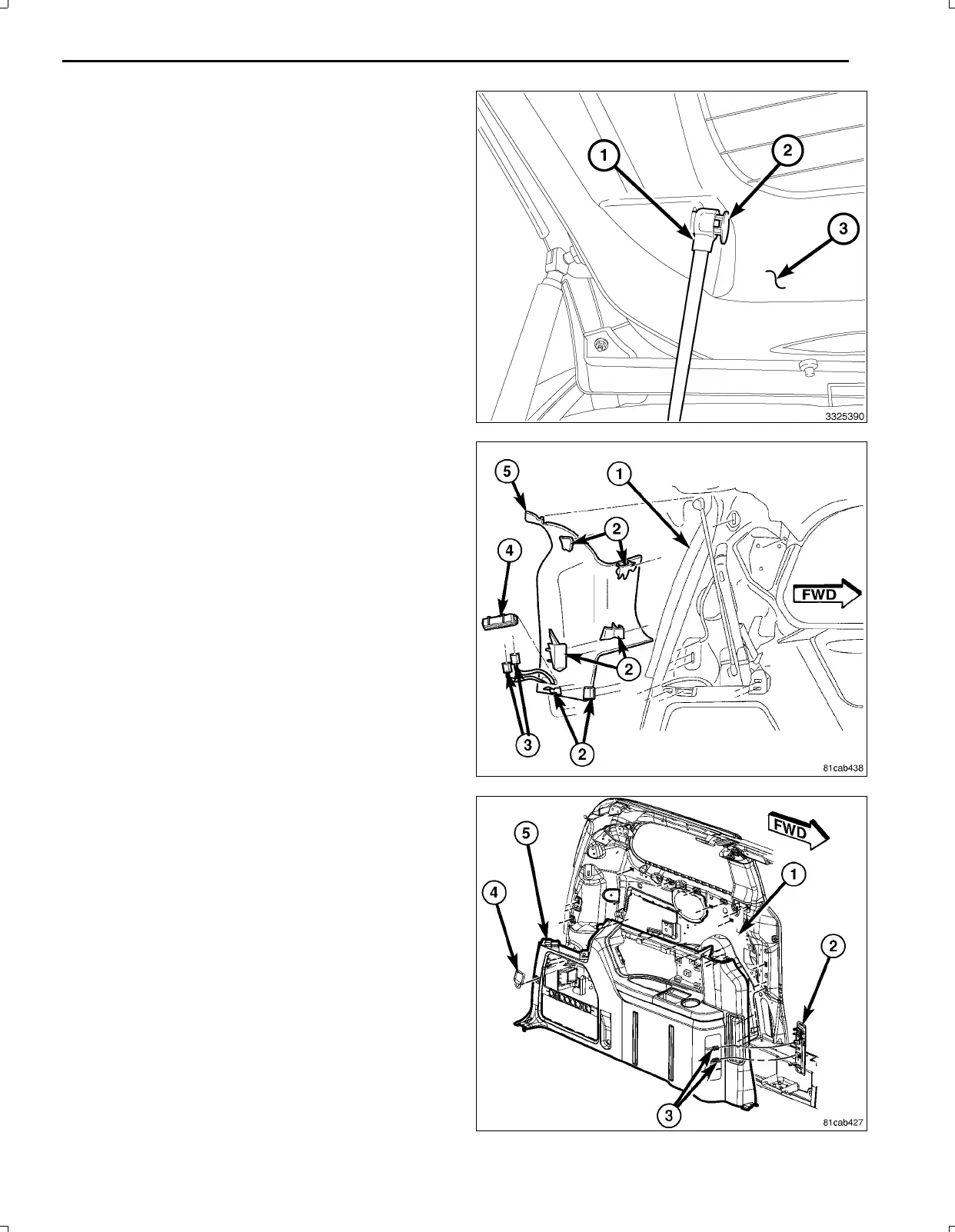 1
2
3
3325390

5
1
2
4
FWD
2
3
2
81cab438

FWD
5
1
4
2
3
81cab427