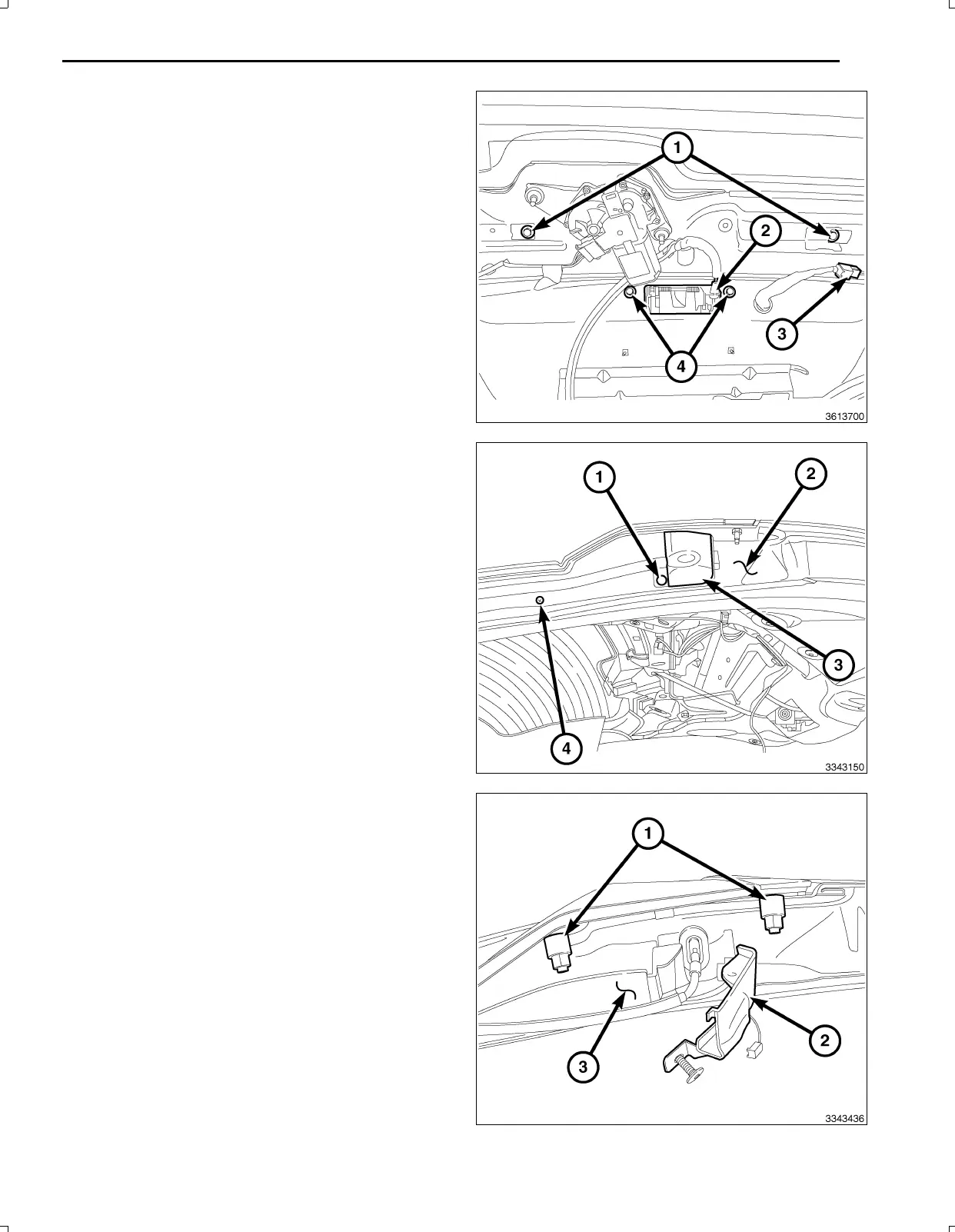 1
2
3
4
3613700

1
2
3
4
3343150

1
2
3
3343436