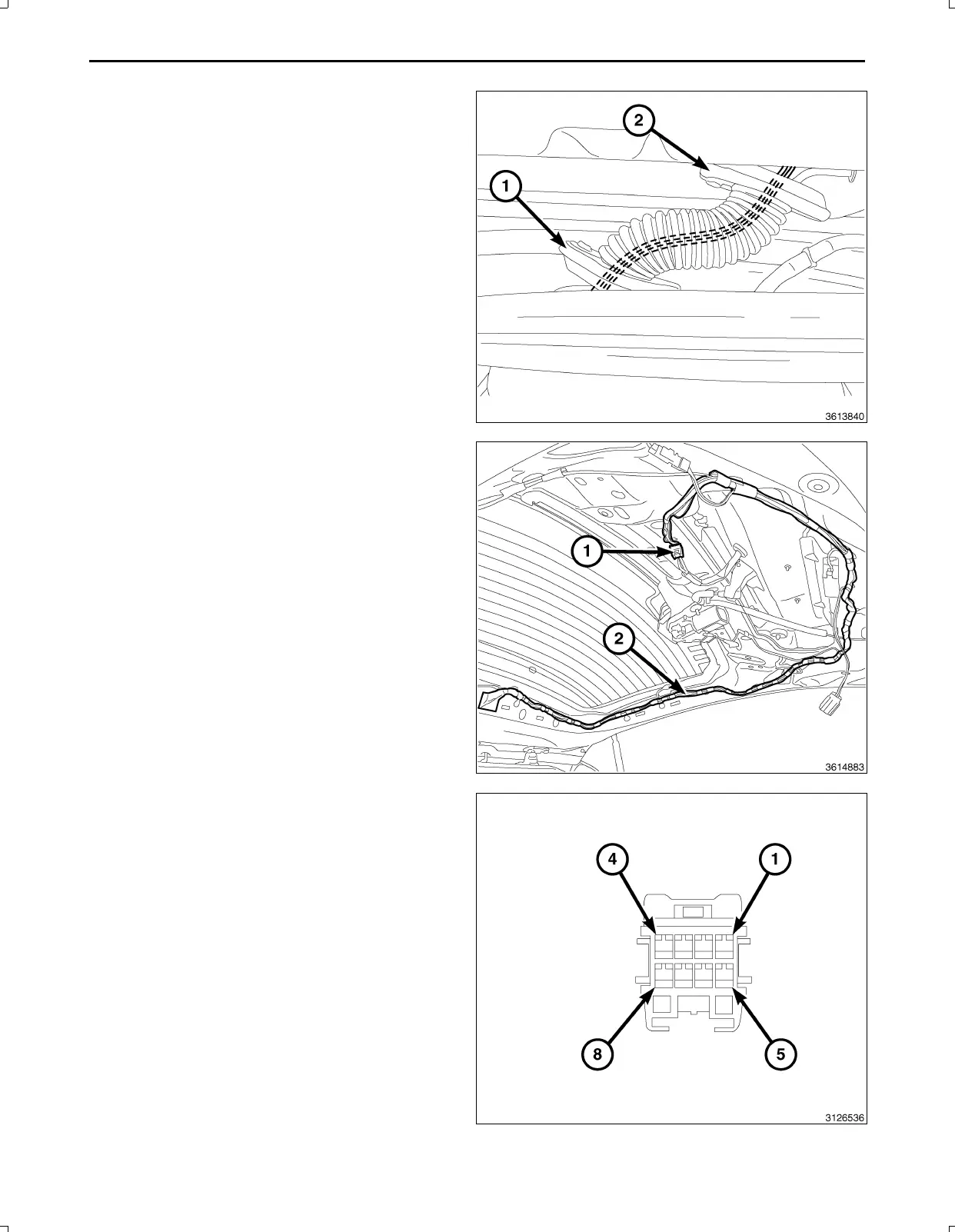 2

1

3613840

1

2

3614883

4

1

8

5

3126536