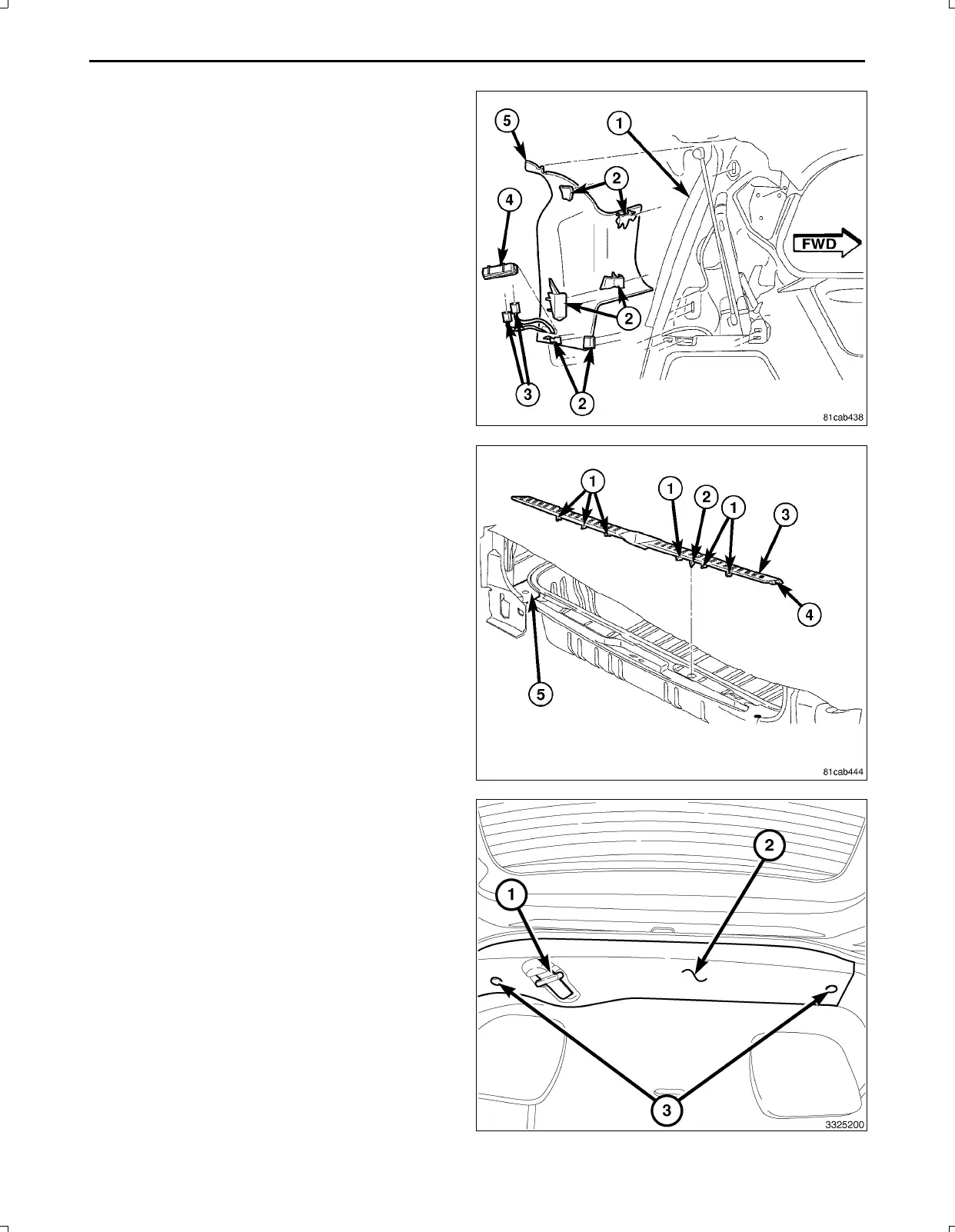 5
1
2
4
FWD
2
3
2
81cab438

1
1
2
1
3
4
5
81cab444

2
1
3
3325200