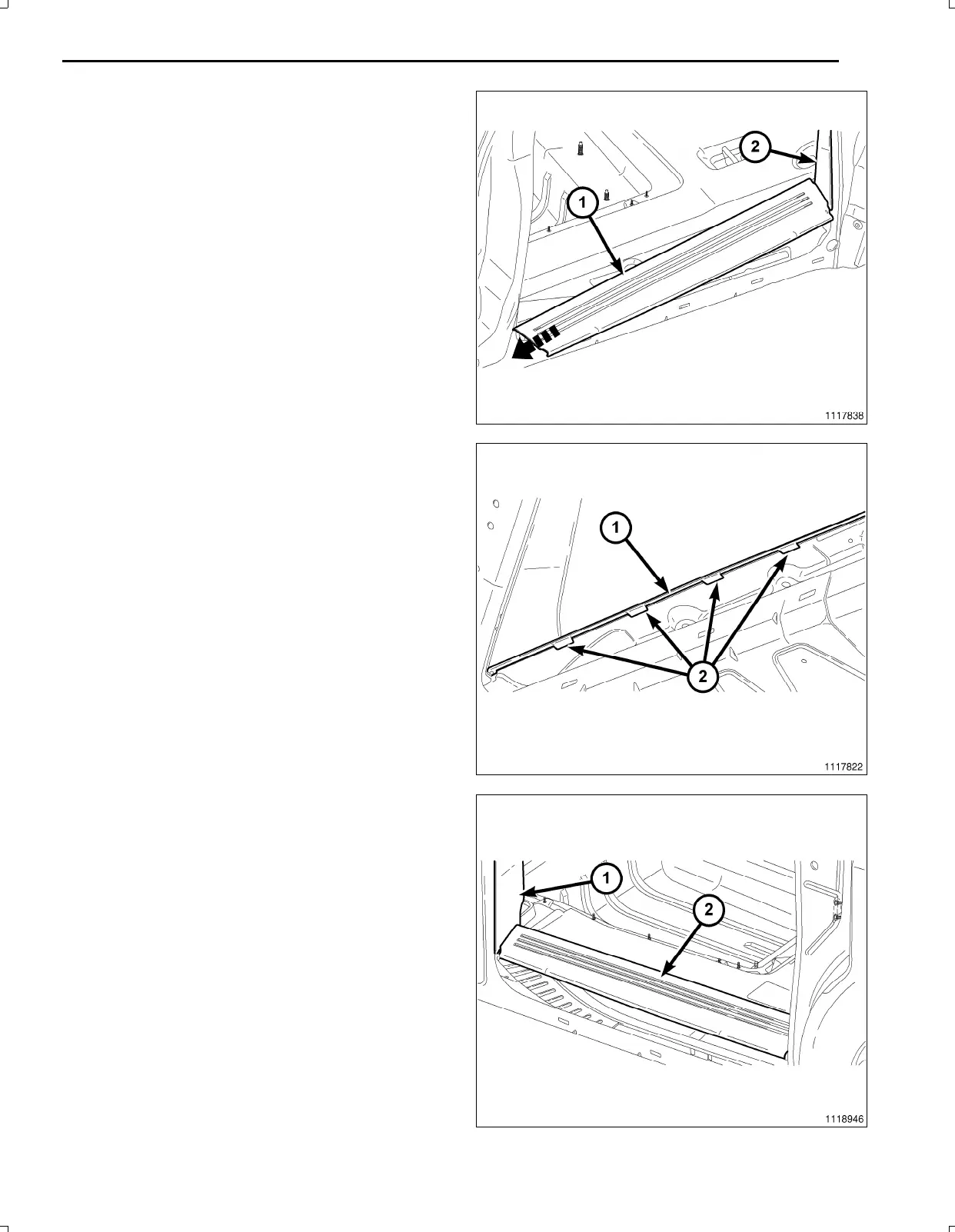 2

1

1117838

1

2

1117822

1

2

1118946