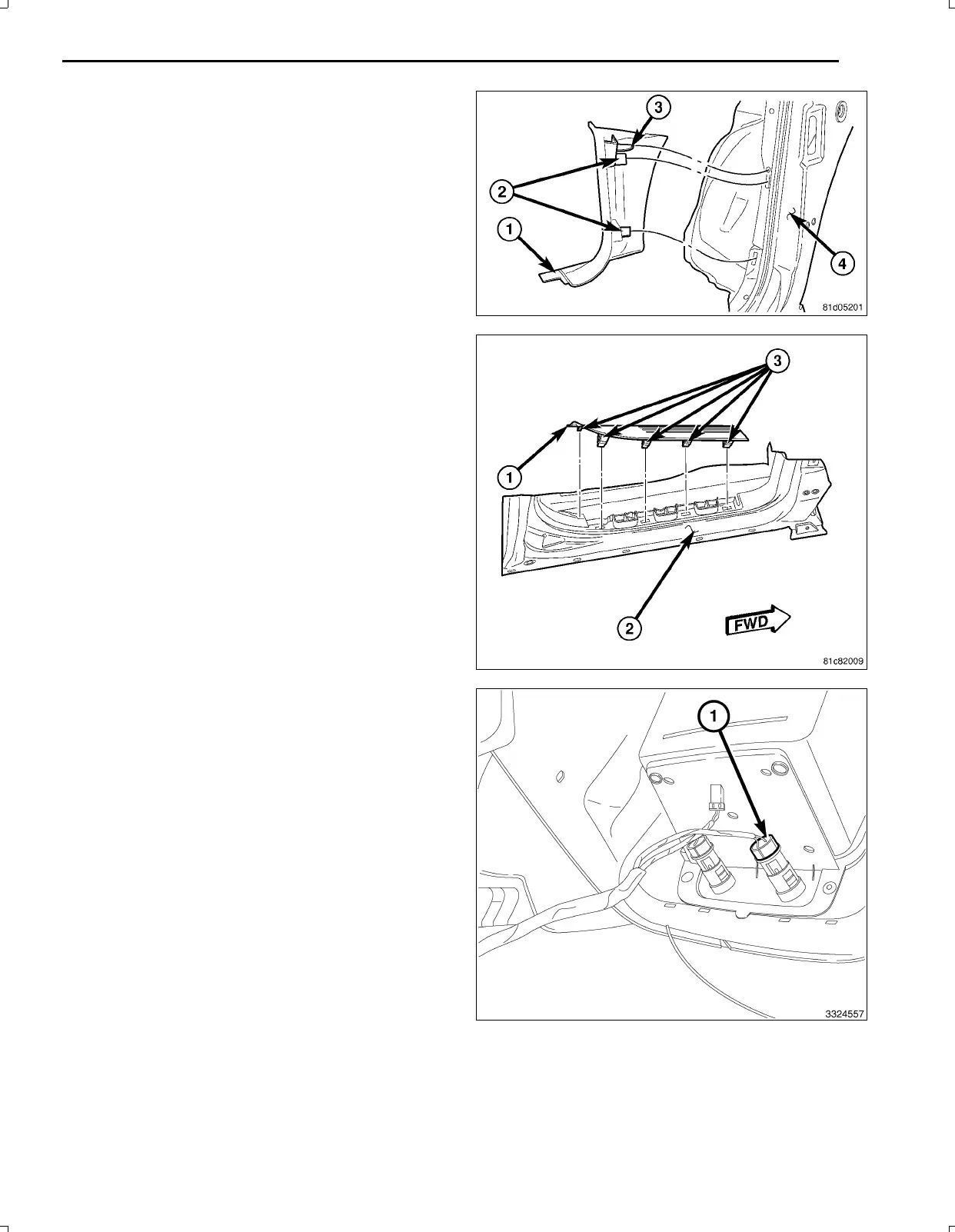 3
2
1
4
81d05201

3
1
2
FWD
81c82009

1
3324557