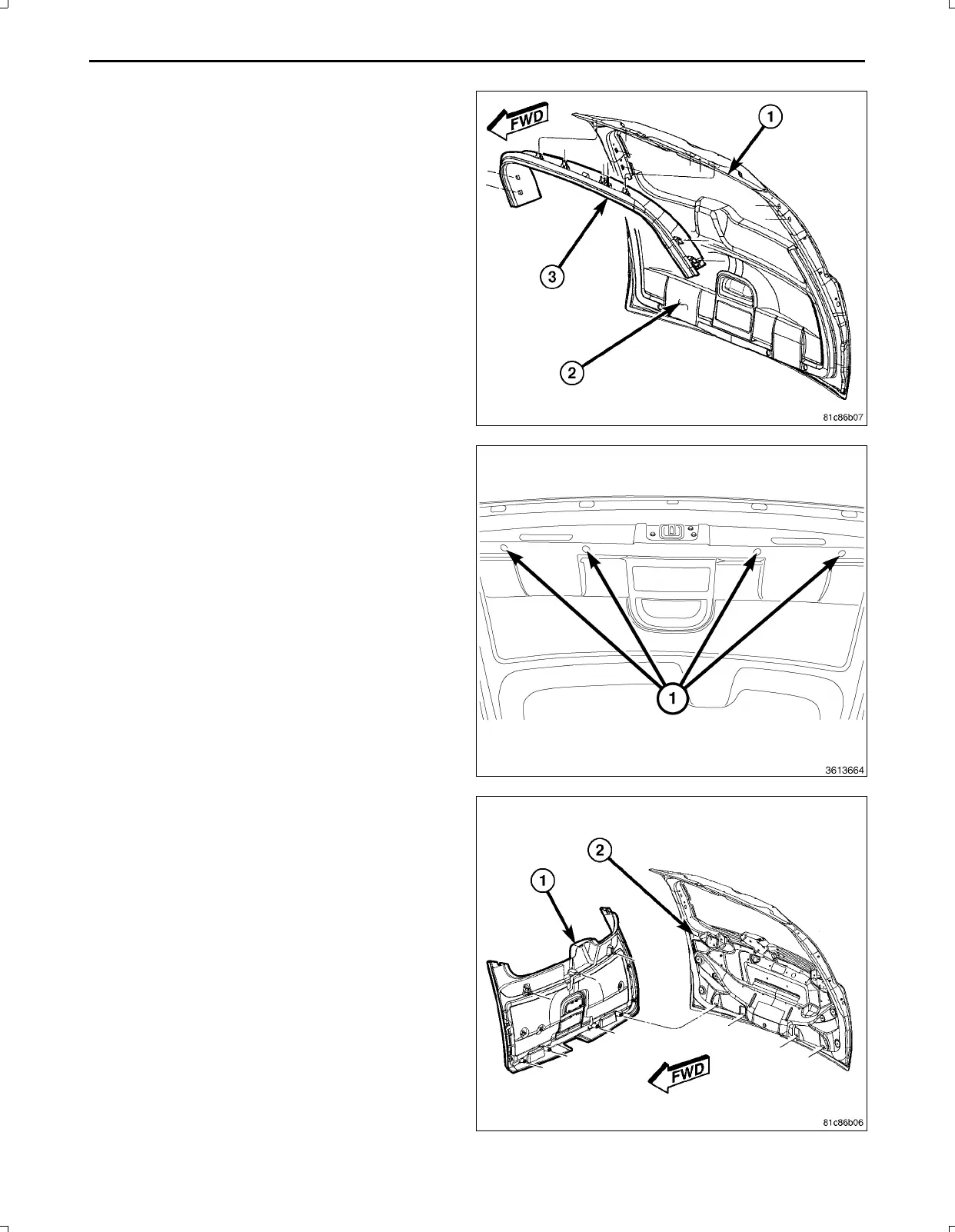 FWD

1

3

2

81c86b07

1

3613664

2

1

FWD

81c86b06