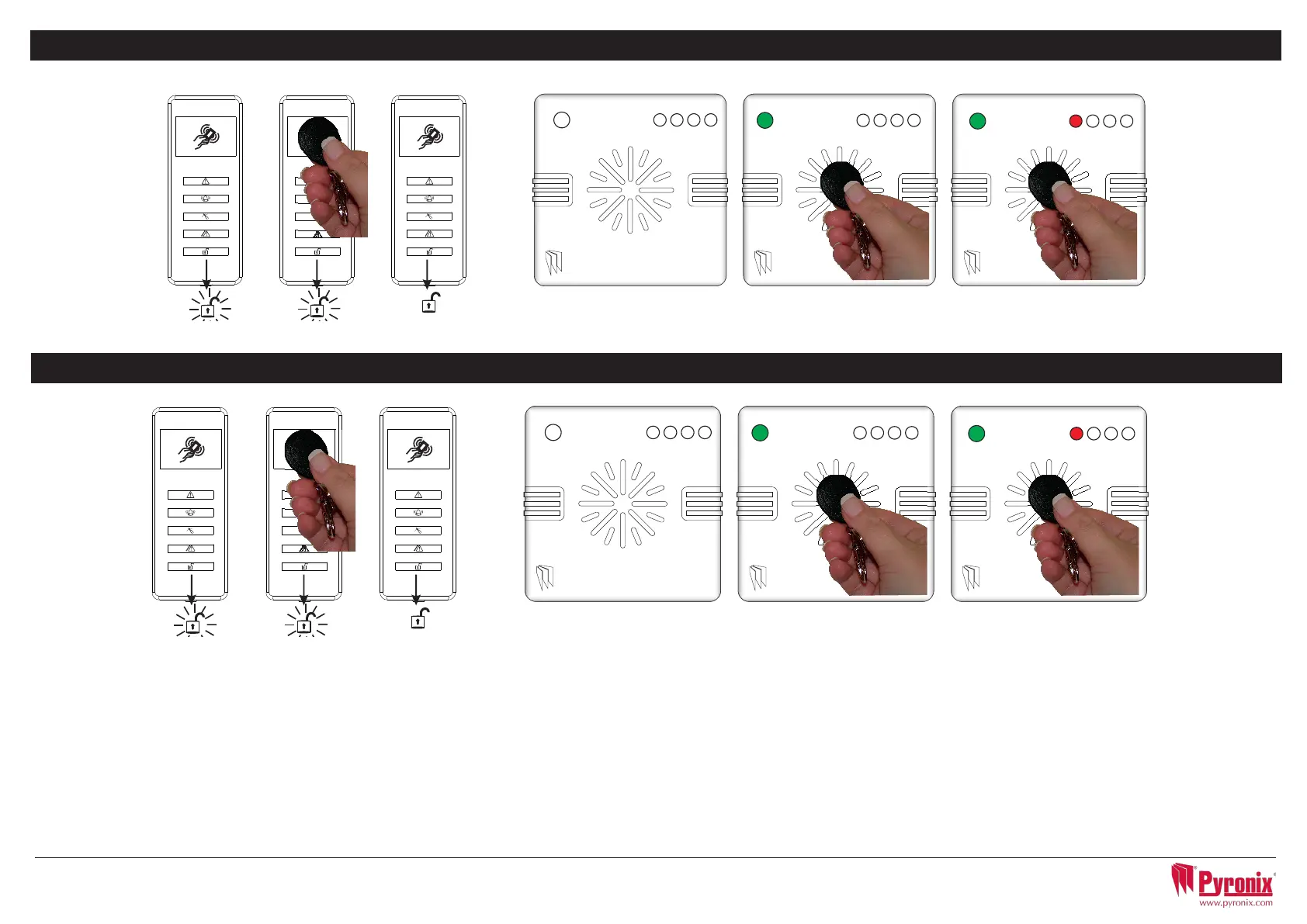 Pyronix®
www.pyronix.com