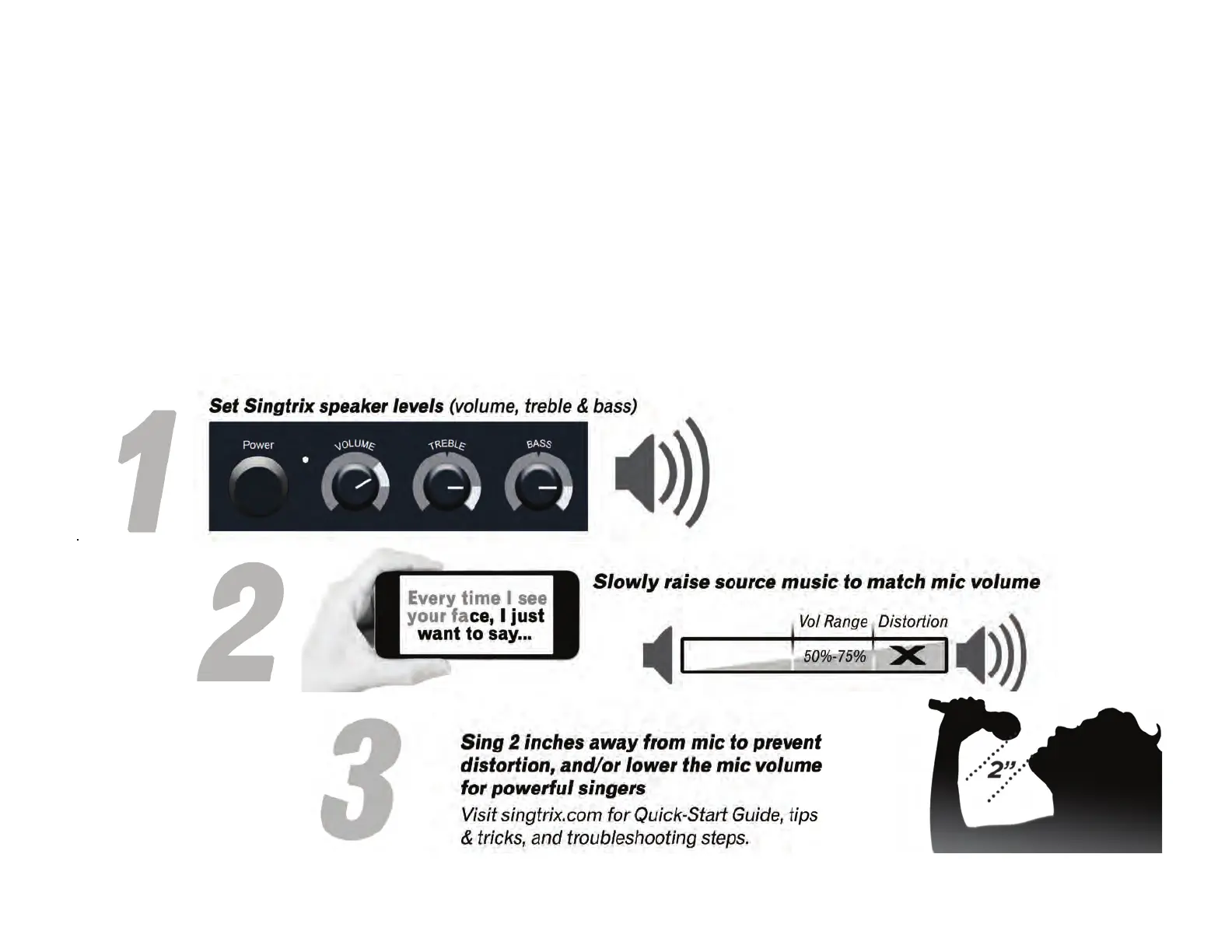 1

Set Singtrix speaker levels (volume, treble & bass)

Power VOLUME TREBLE BASS

2

Every time I see your face, I just want to say...

Slowly raise source music to match mic volume

Vol Range Distortion

50%-75%

X

3

Sing 2 inches away from mic to prevent distortion, and/or lower the mic volume for powerful singers

Visit singtrix.com for Quick-Start Guide, tips & tricks, and troubleshooting steps.

2"