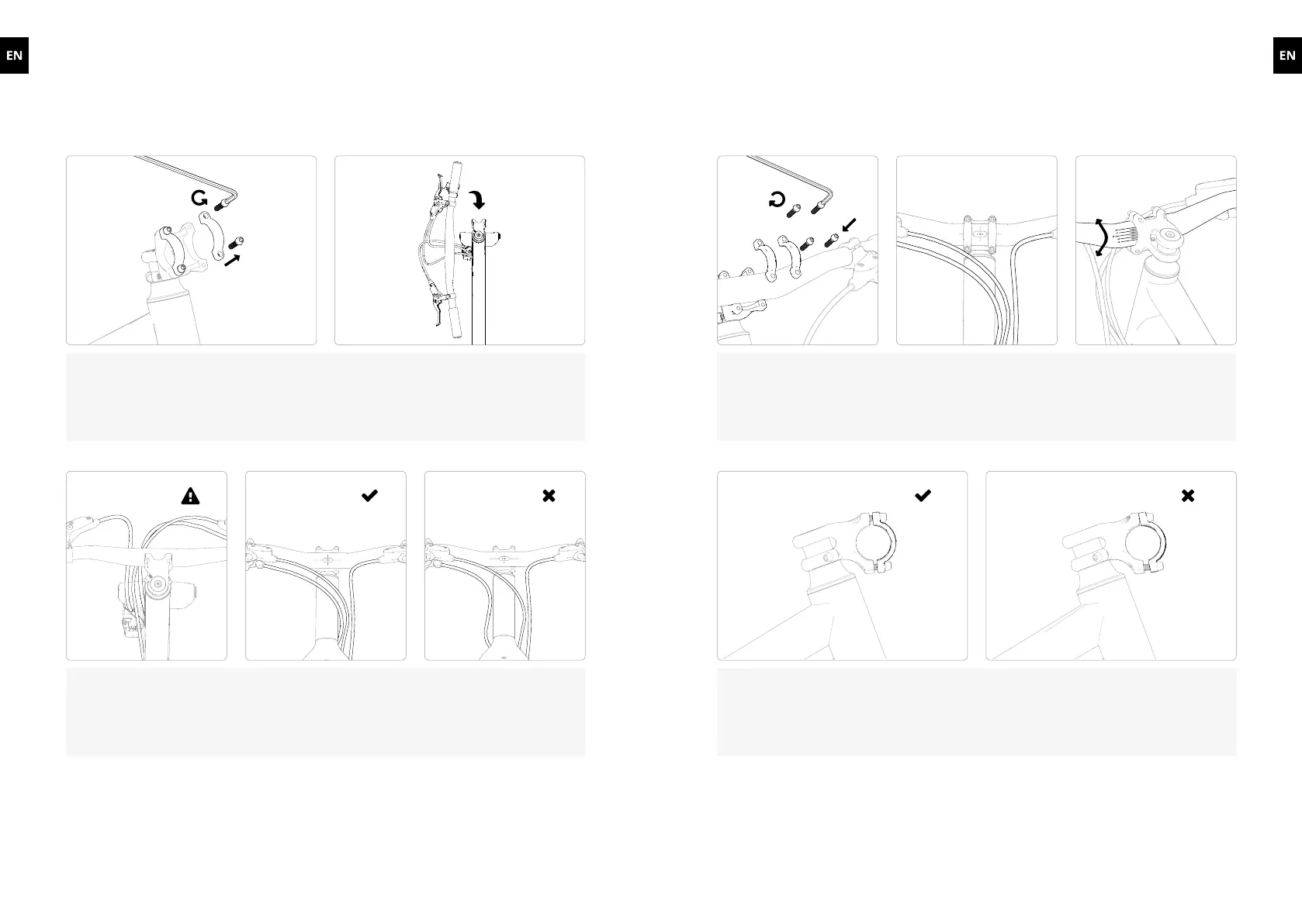 EN

EN