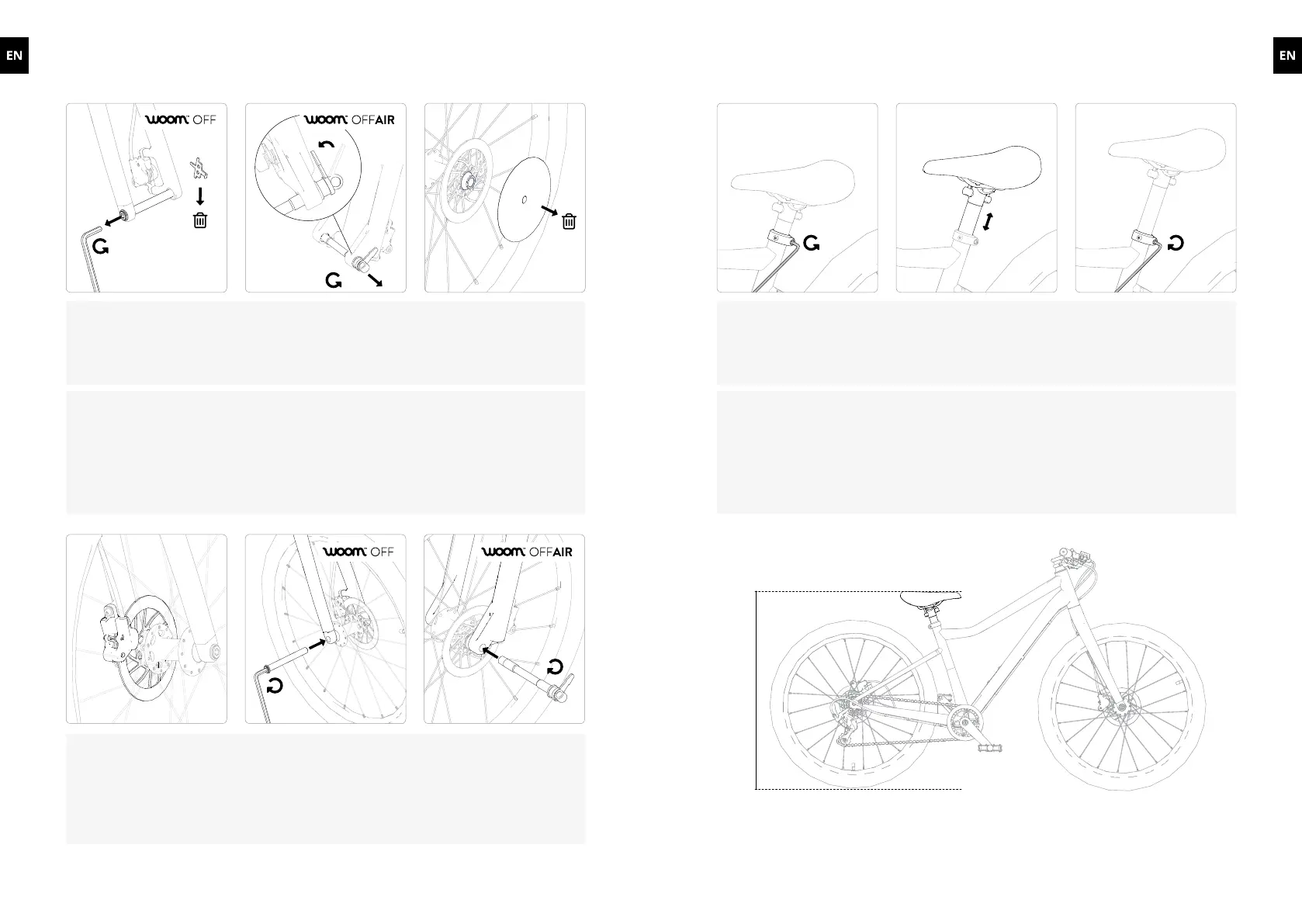 EN

woom OFF

woom OFFAIR

woom OFF

woom OFFAIR

EN