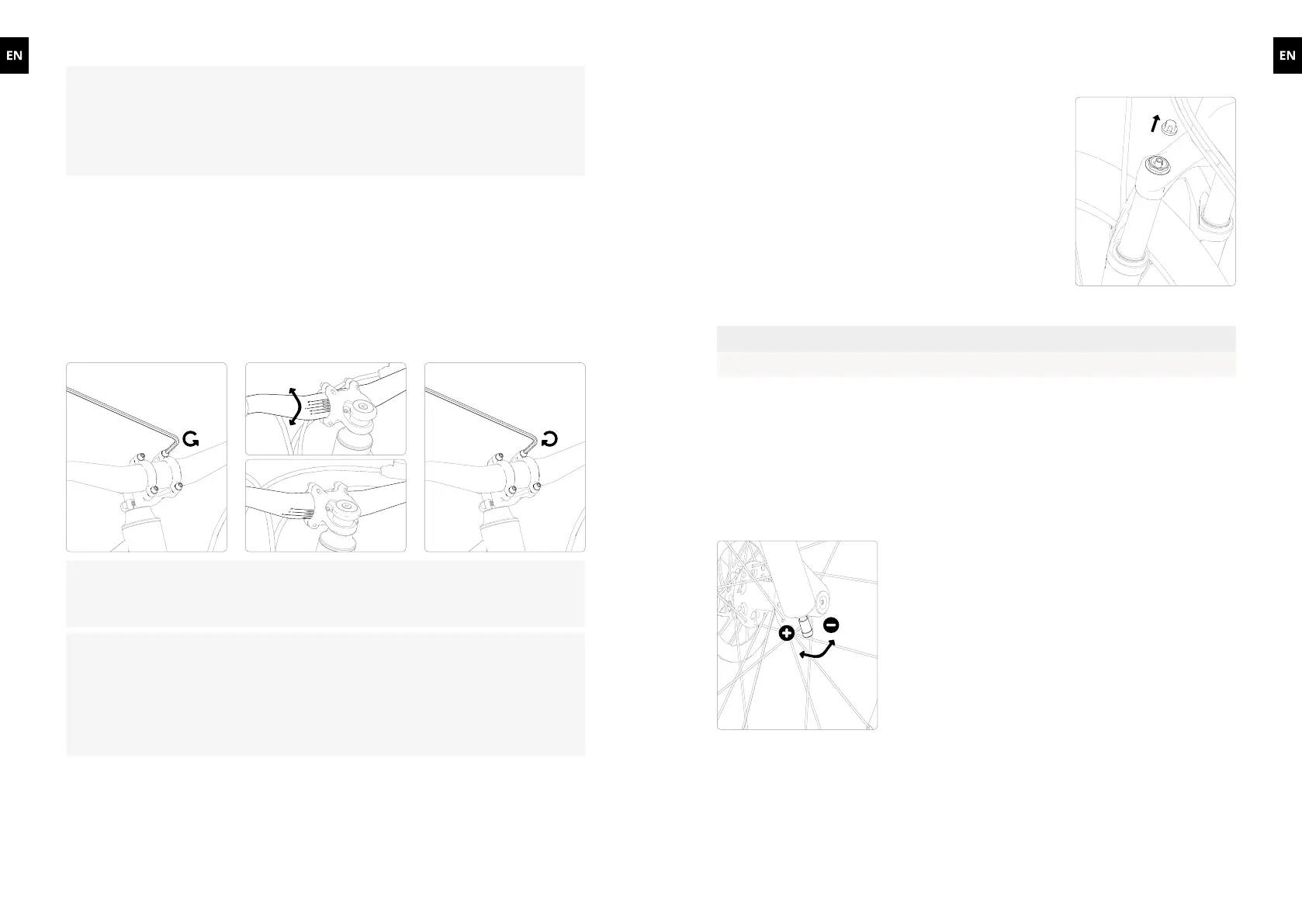 EN

EN