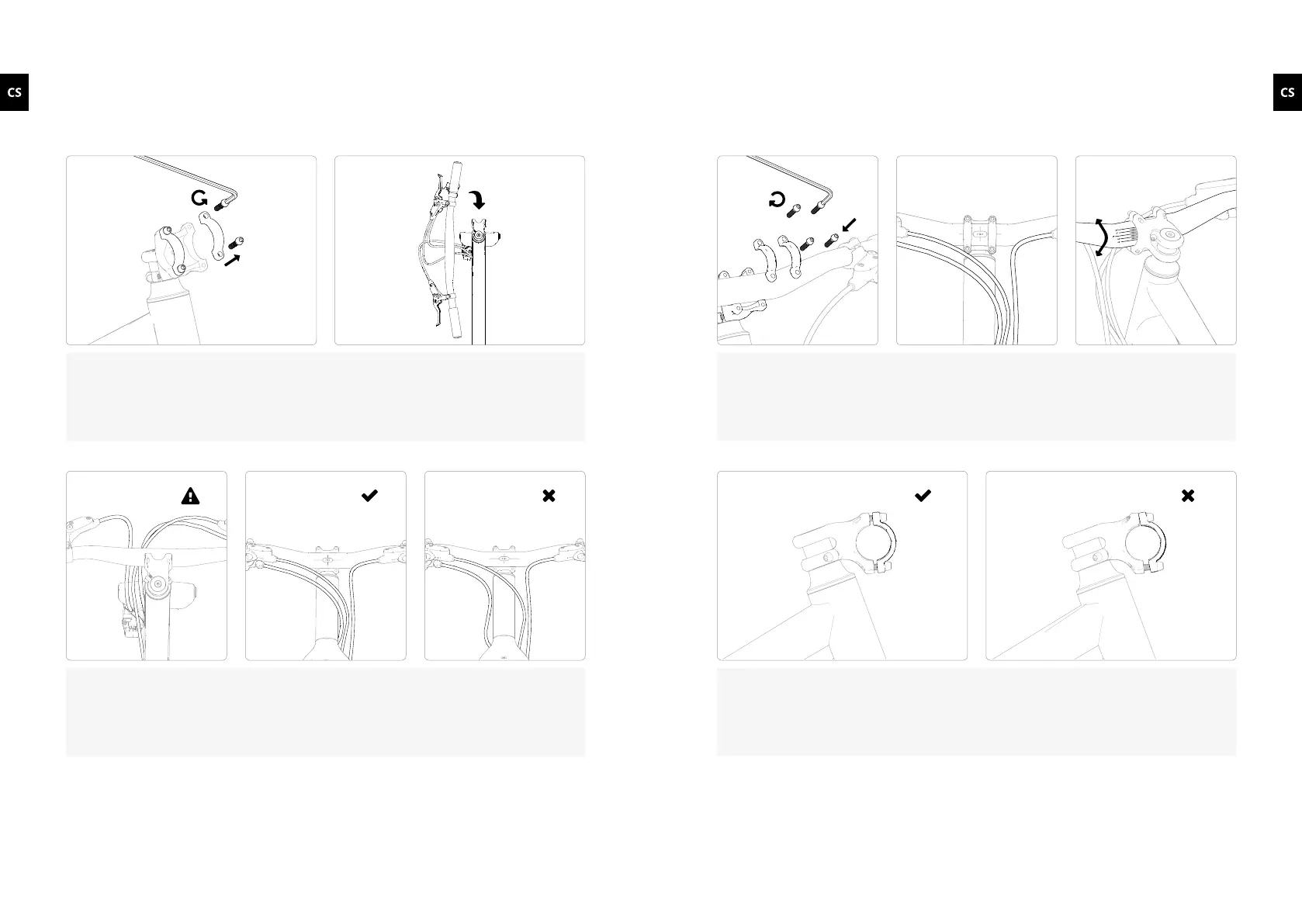 CS

CS