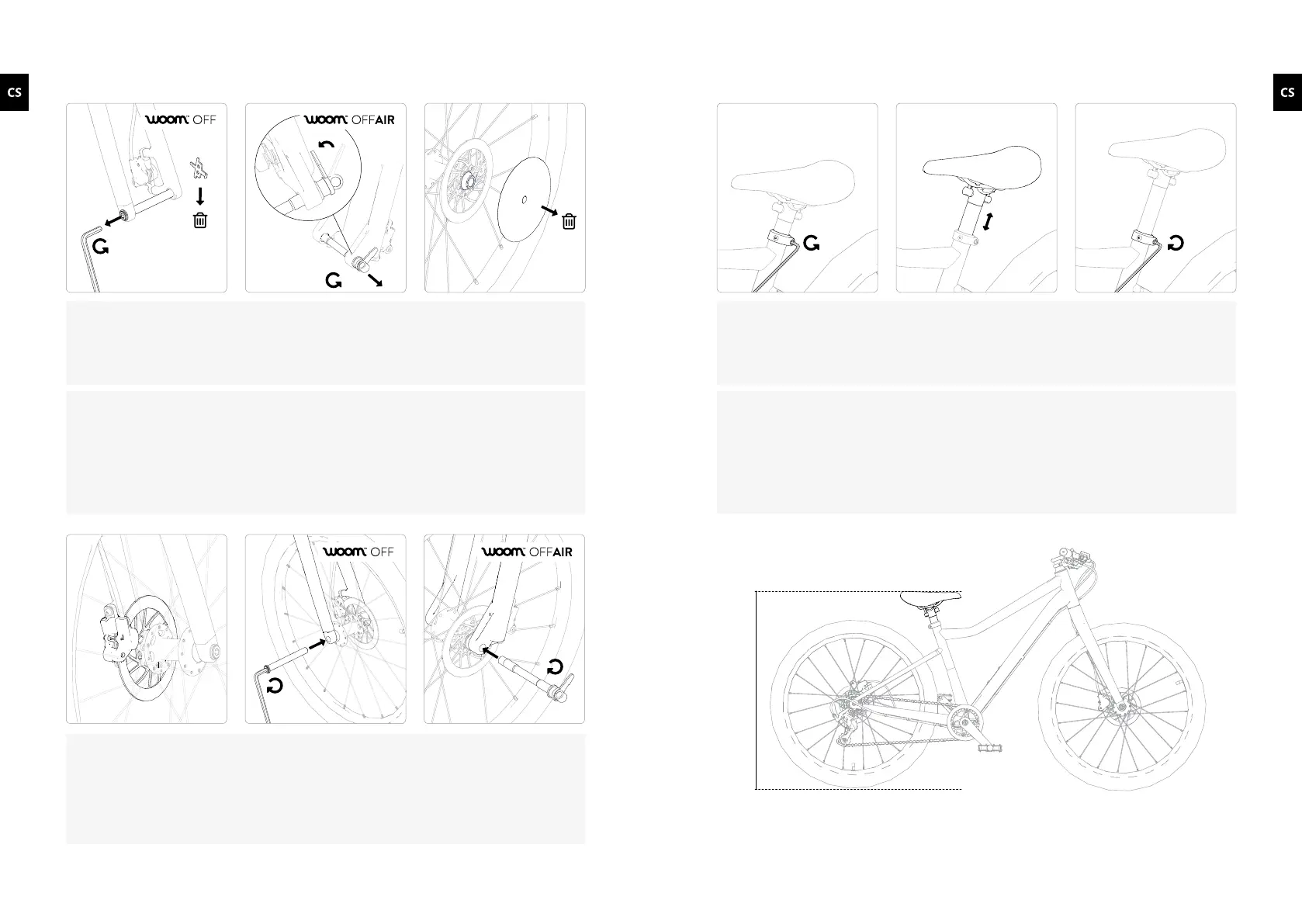 CS

woom OFF

woom OFFAIR

woom OFF

woom OFFAIR

CS