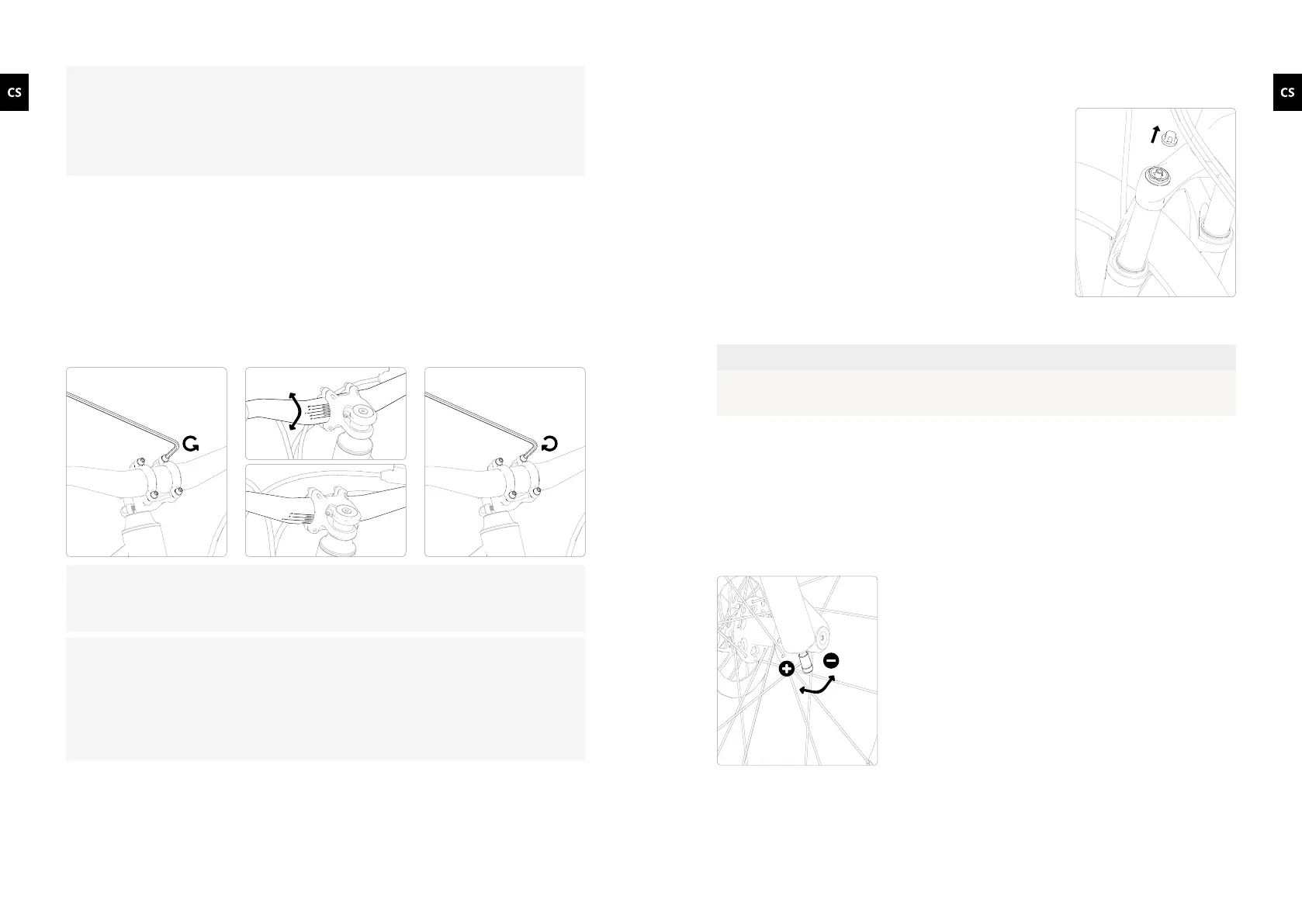 CS

CS