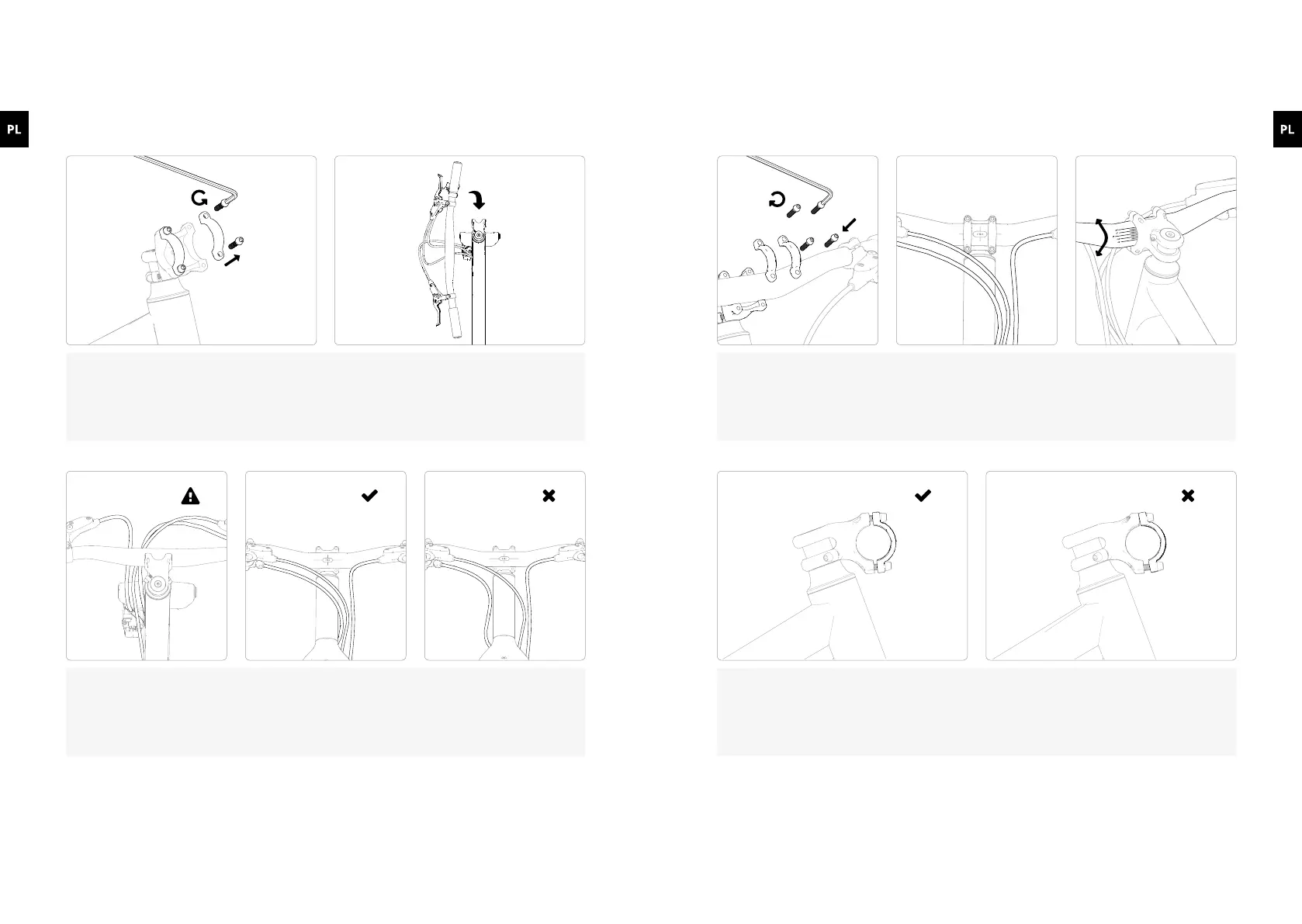 PL

PL