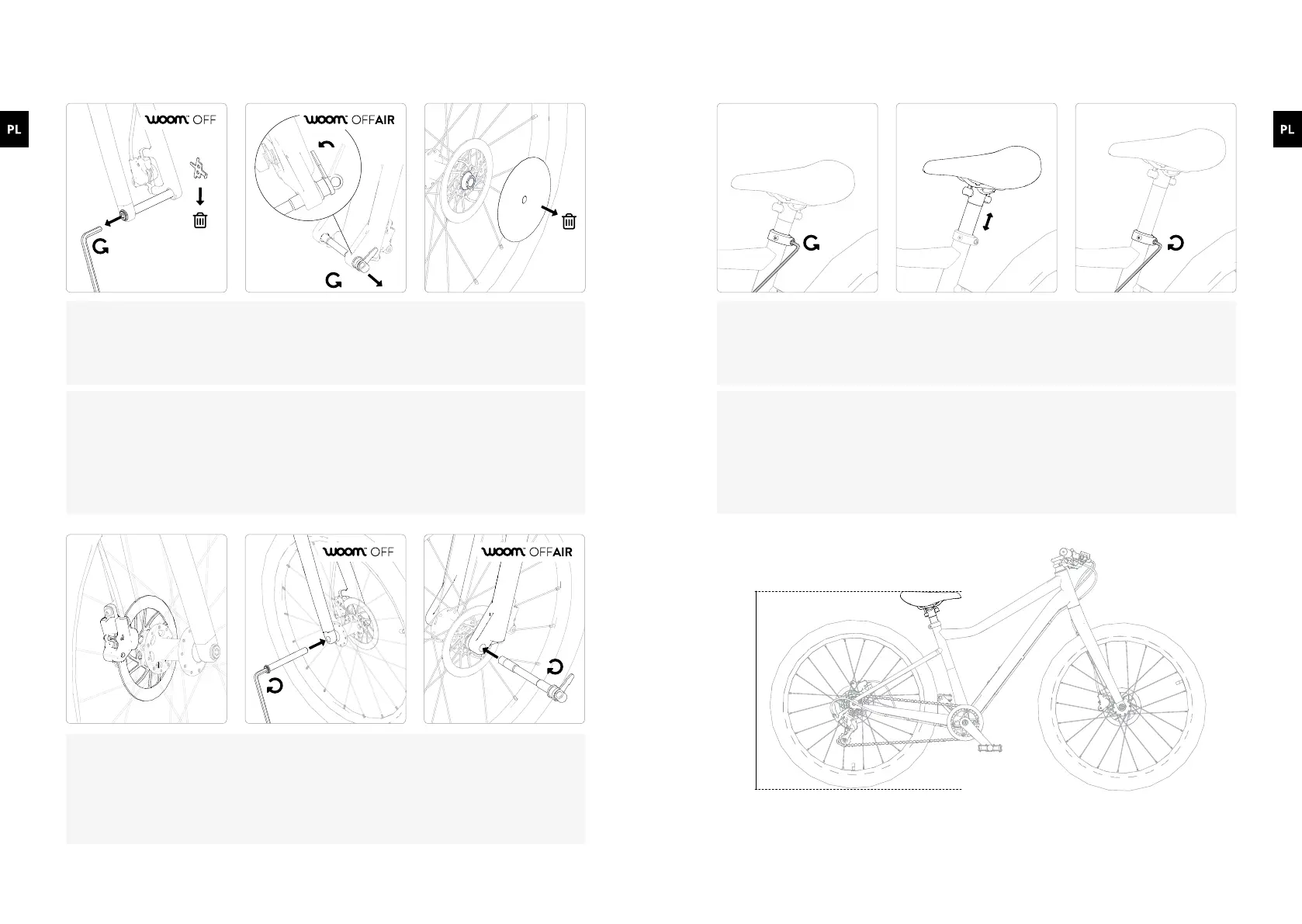 PL

woom OFF

woom OFFAIR

woom OFF

woom OFFAIR

PL