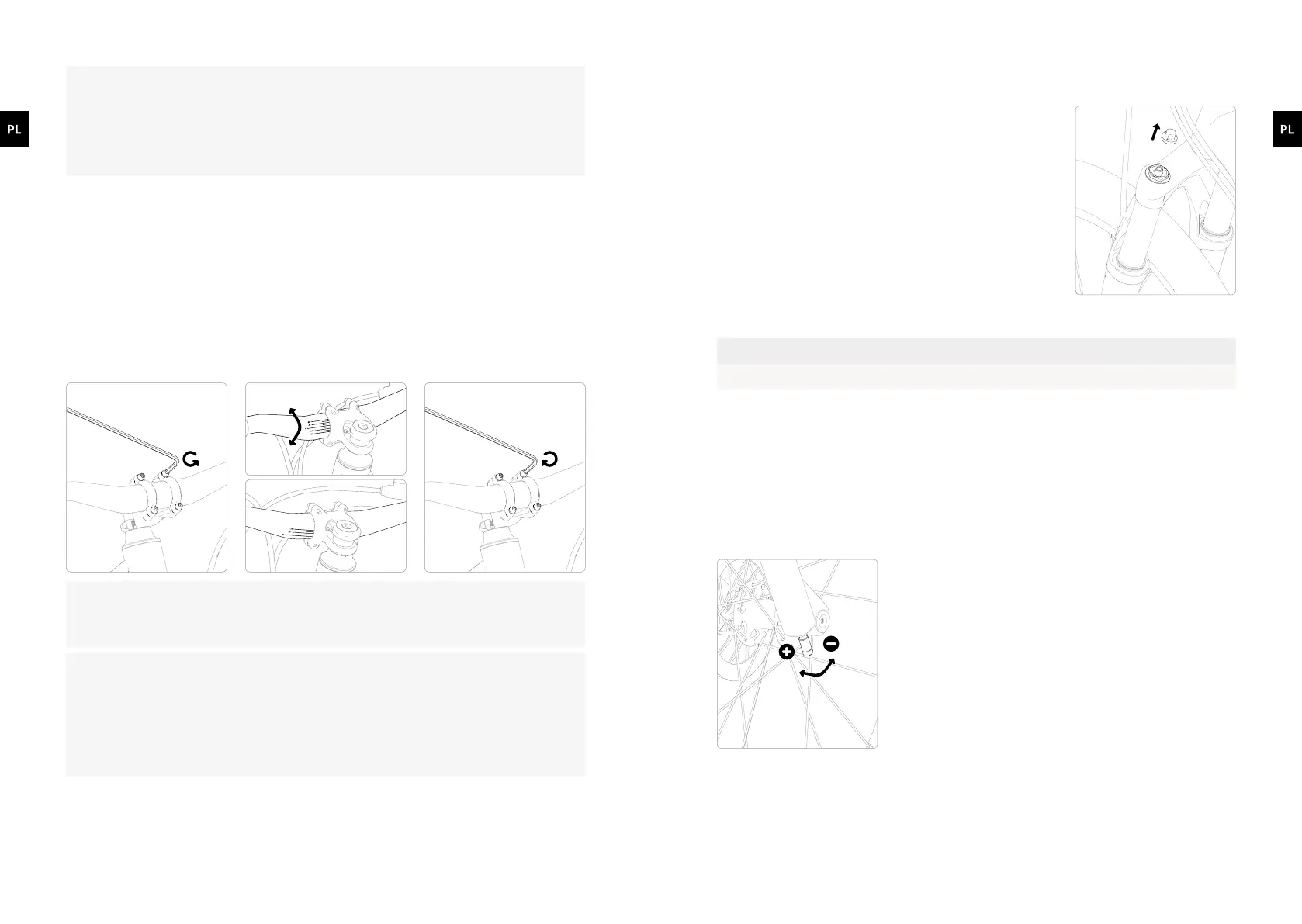 PL

PL