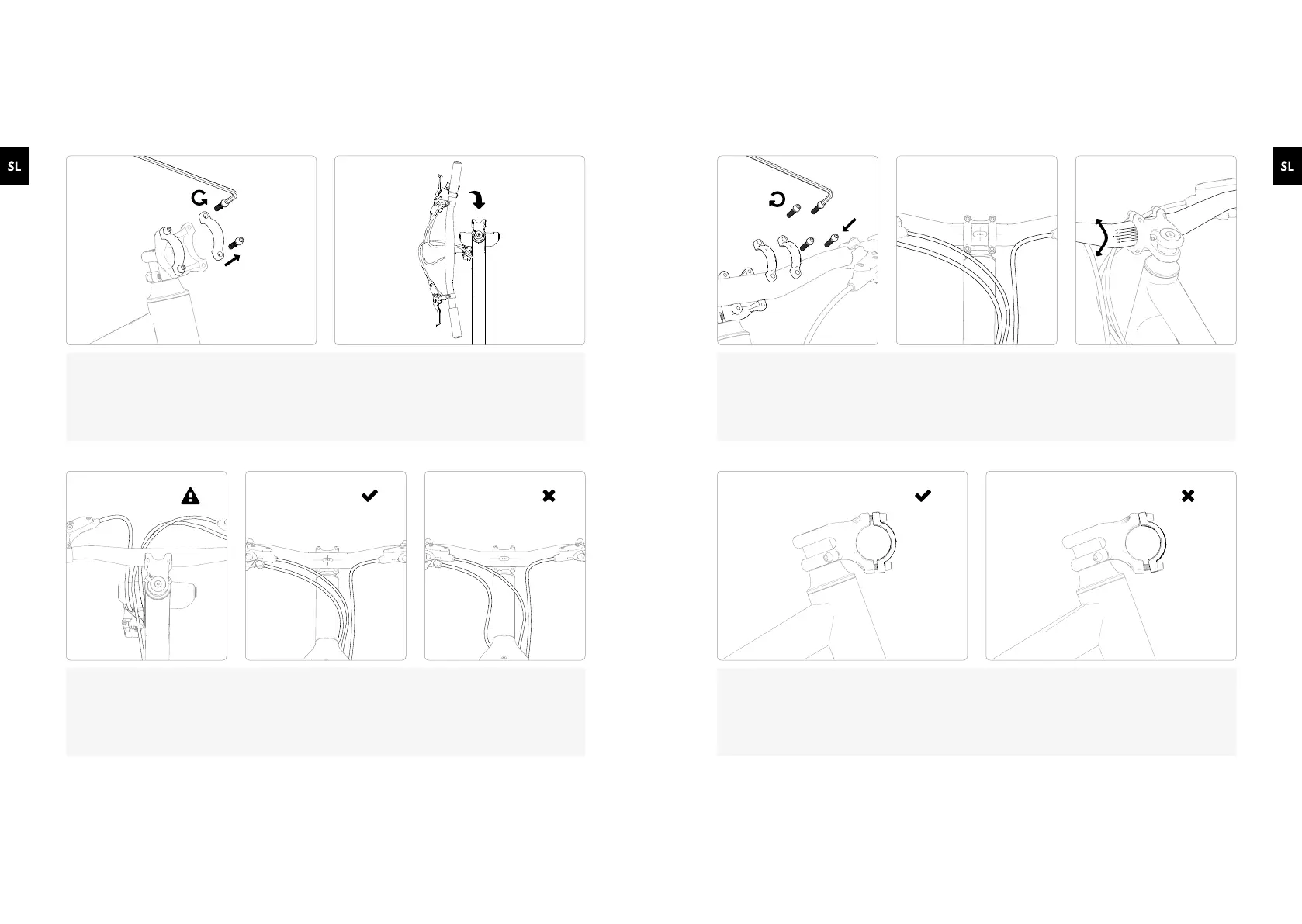 SL

SL