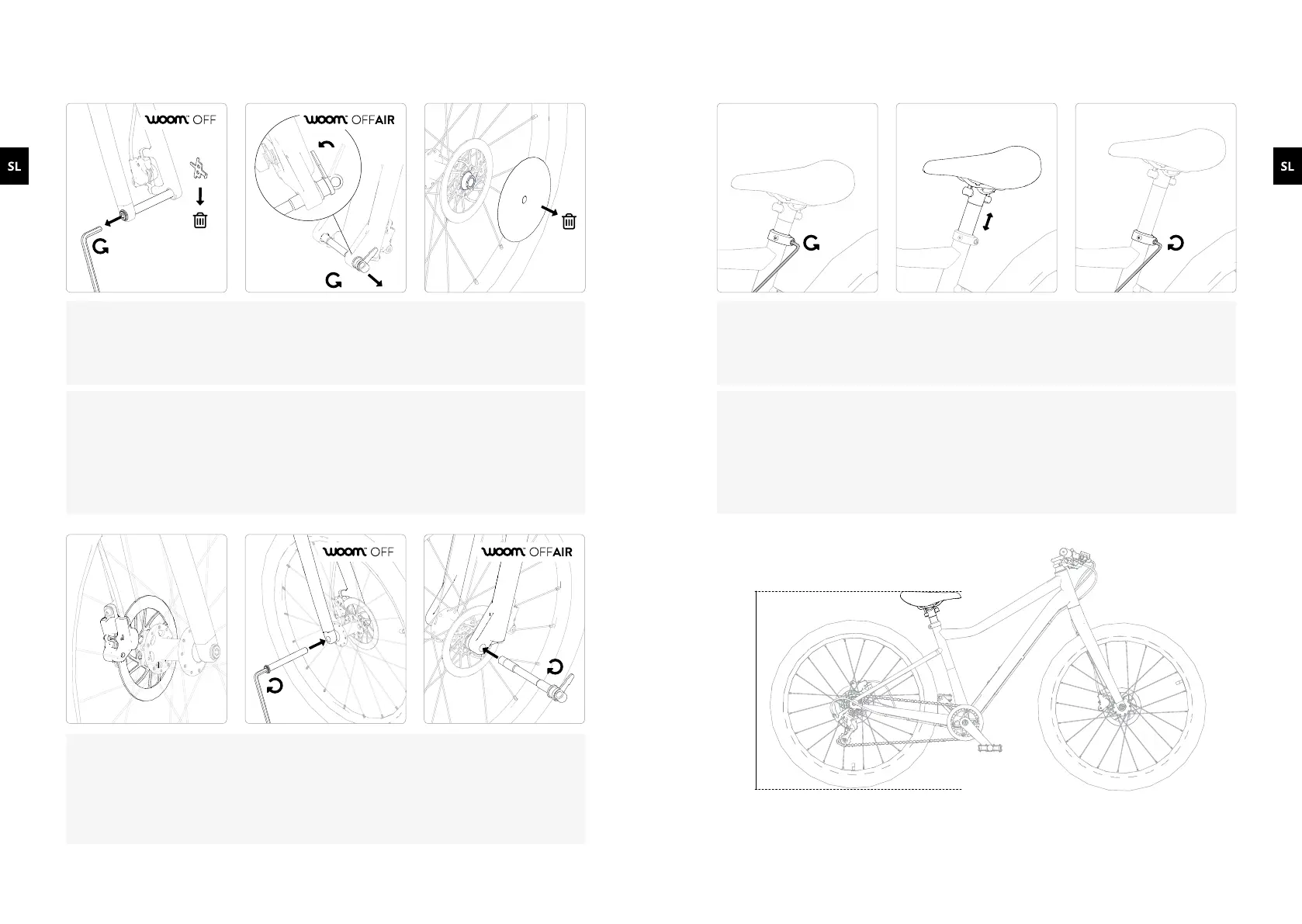 SL

woom OFF

woom OFFAIR

woom OFF

woom OFFAIR

SL