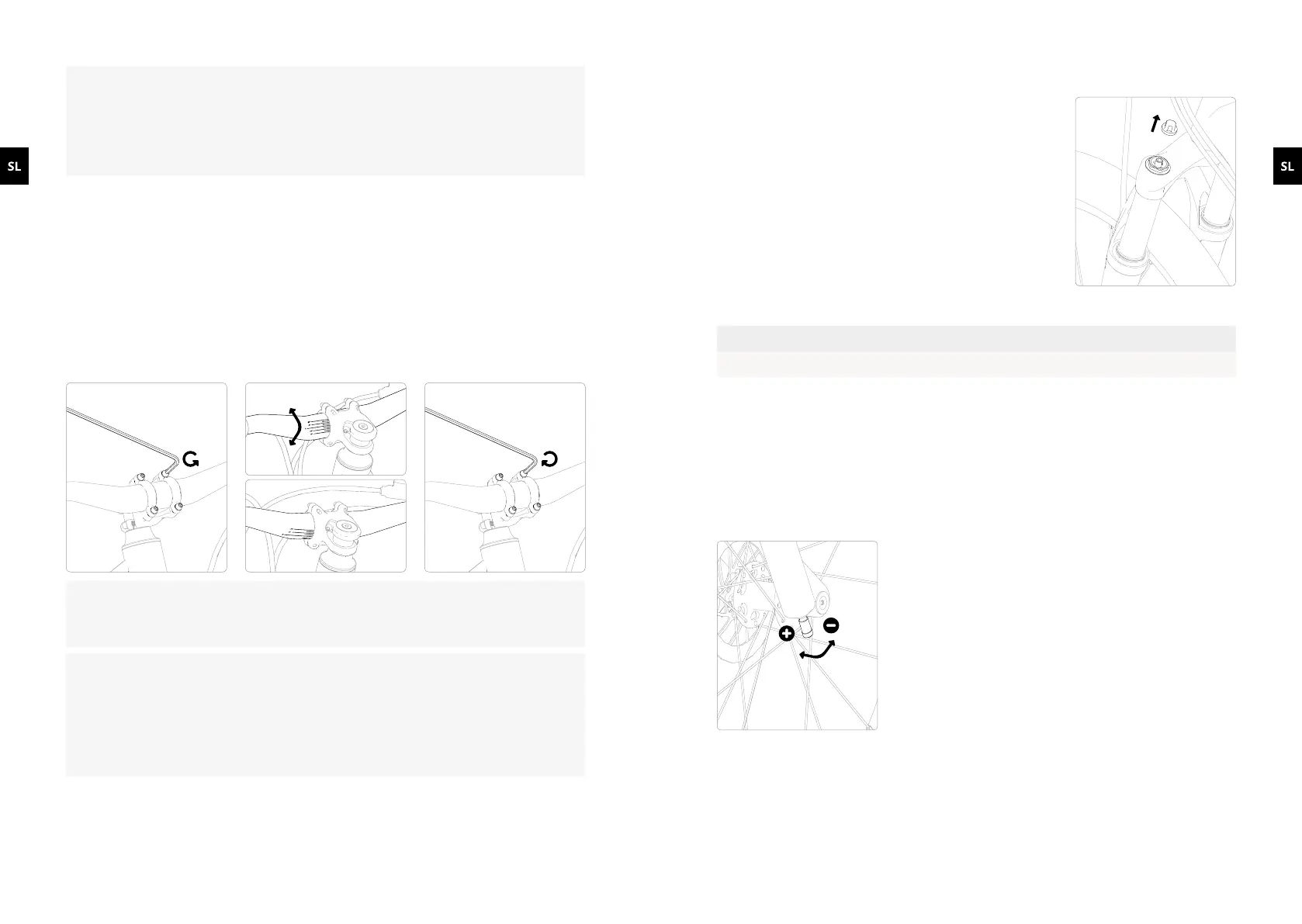 SL

SL