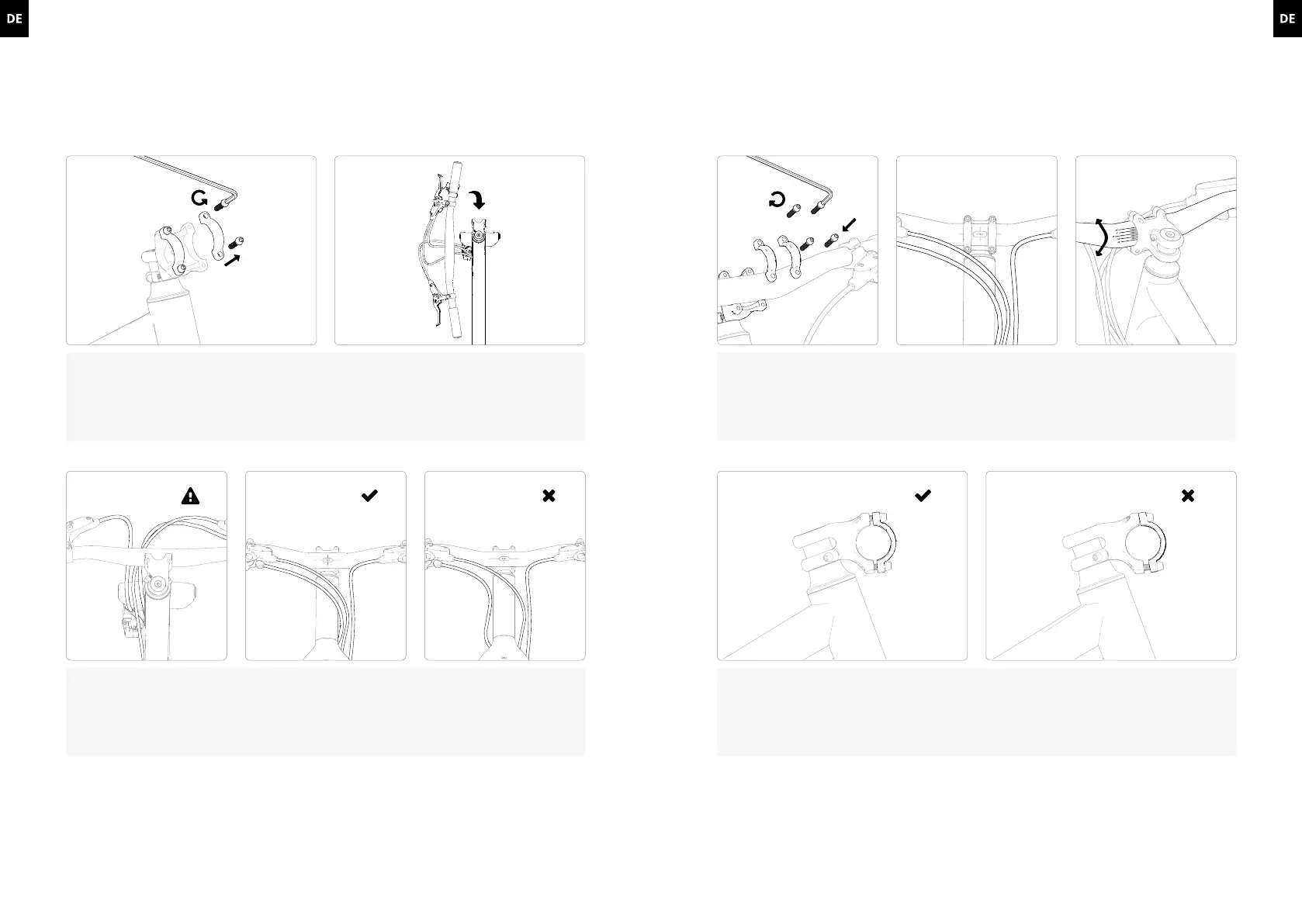 DE

DE