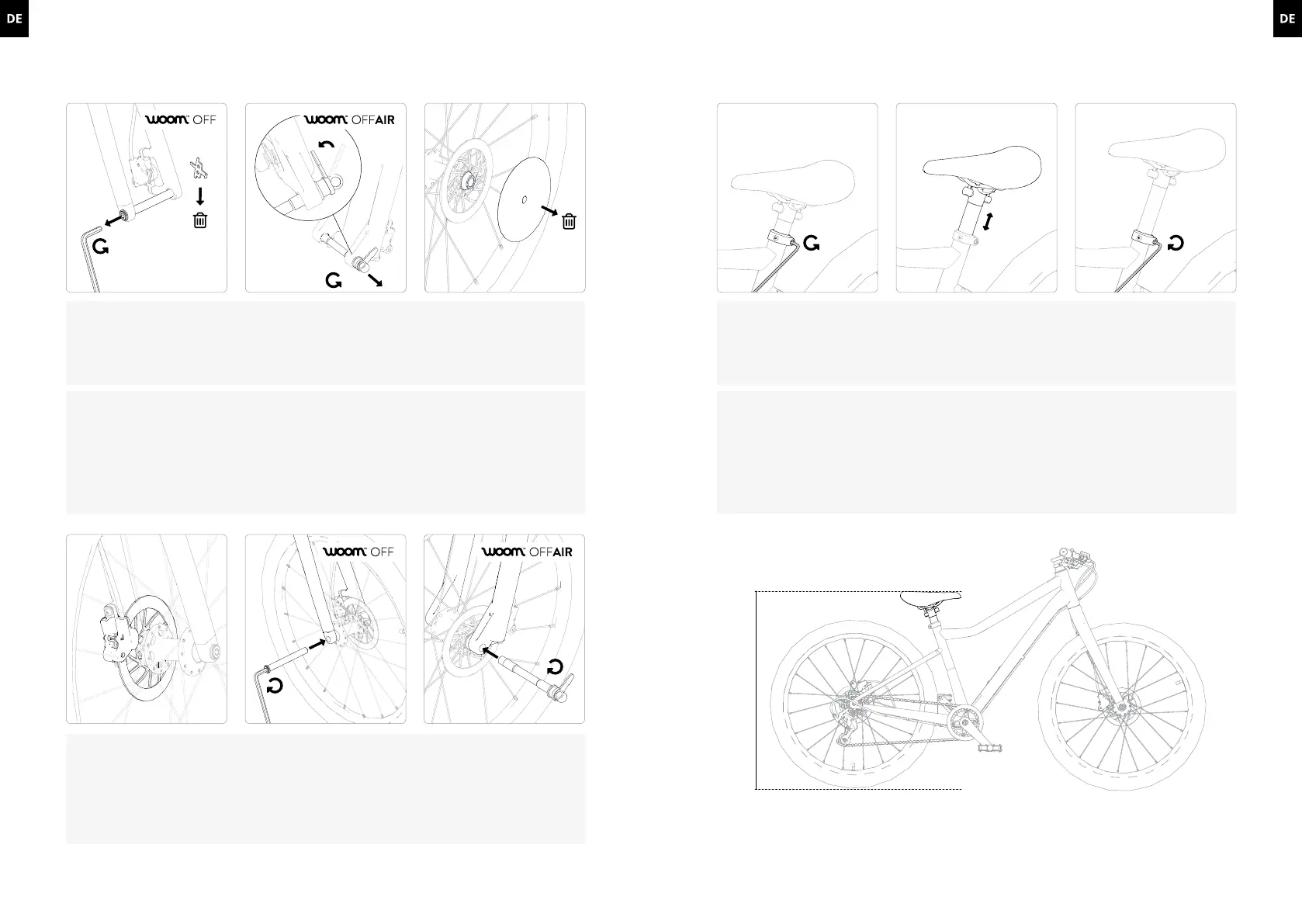 DE

DE

woom OFF

woom OFFAIR

woom OFF

woom OFFAIR