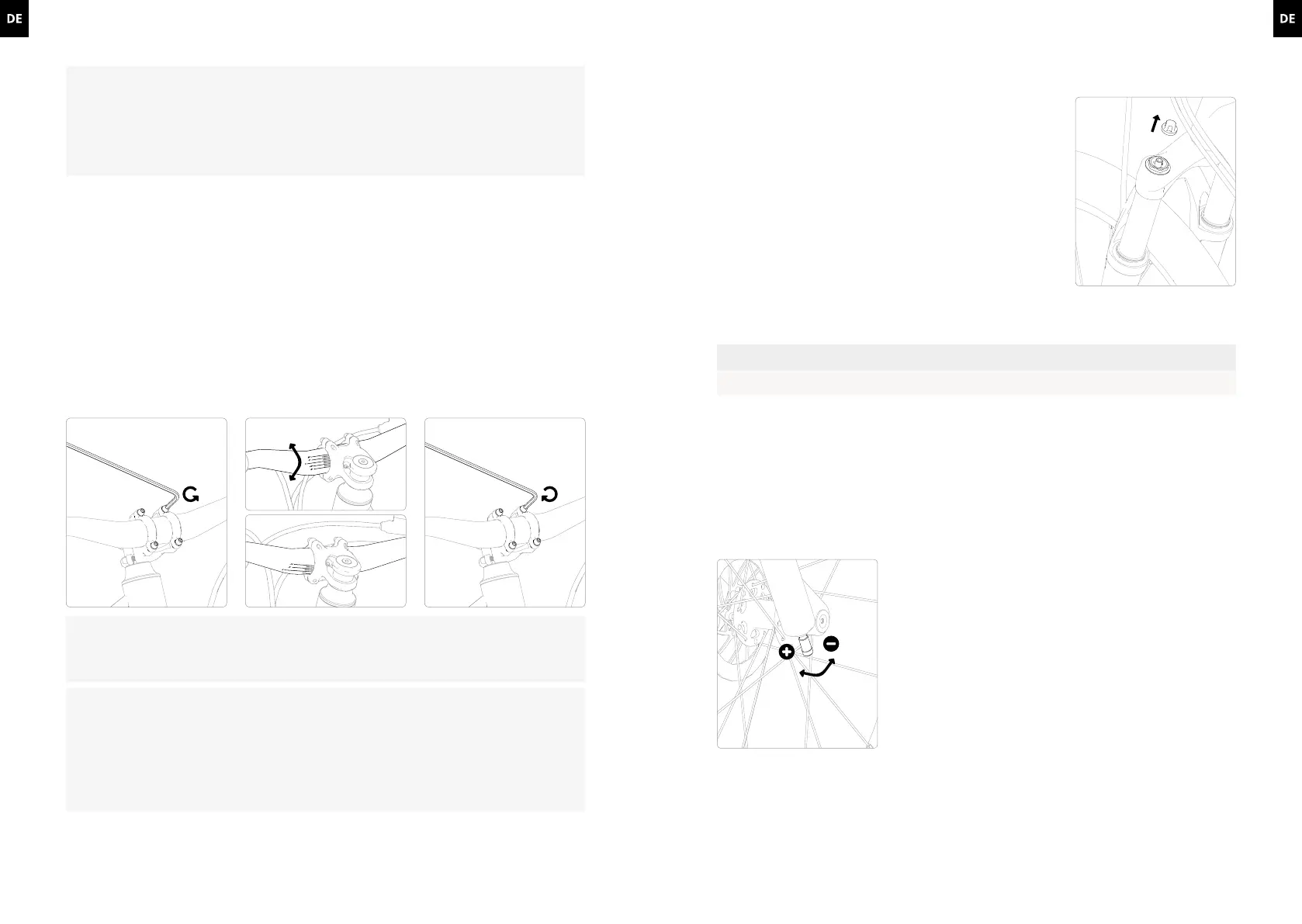 DE

DE