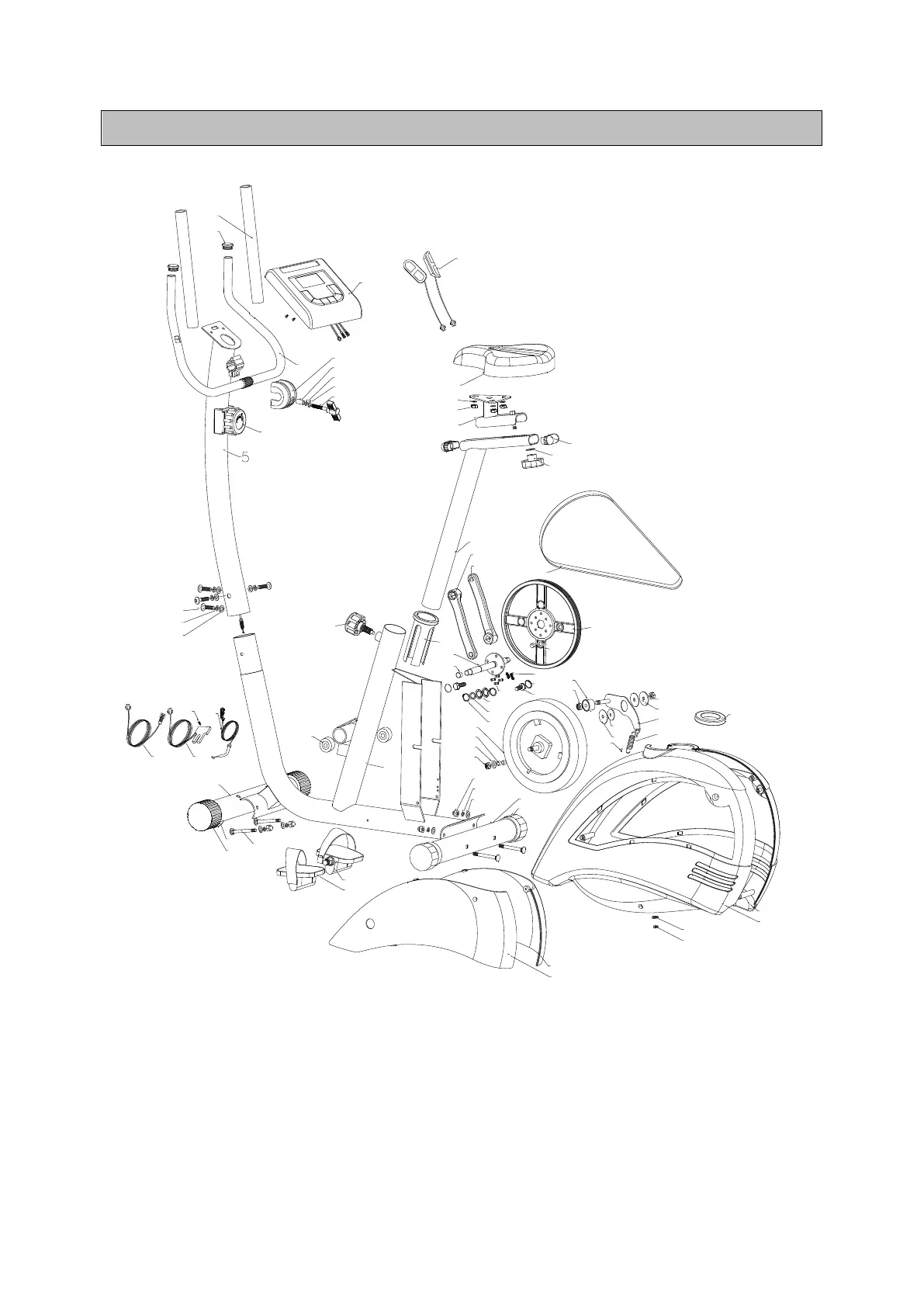 5