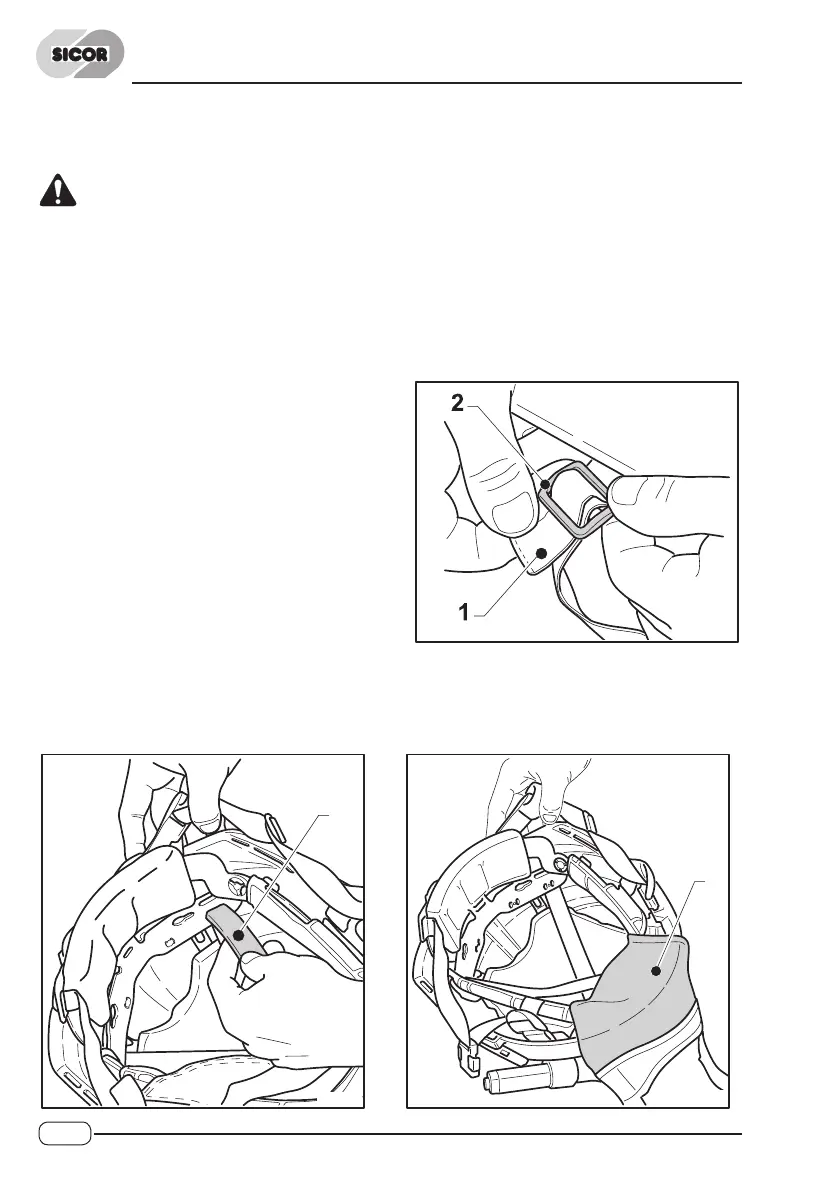 SICOR

2

1