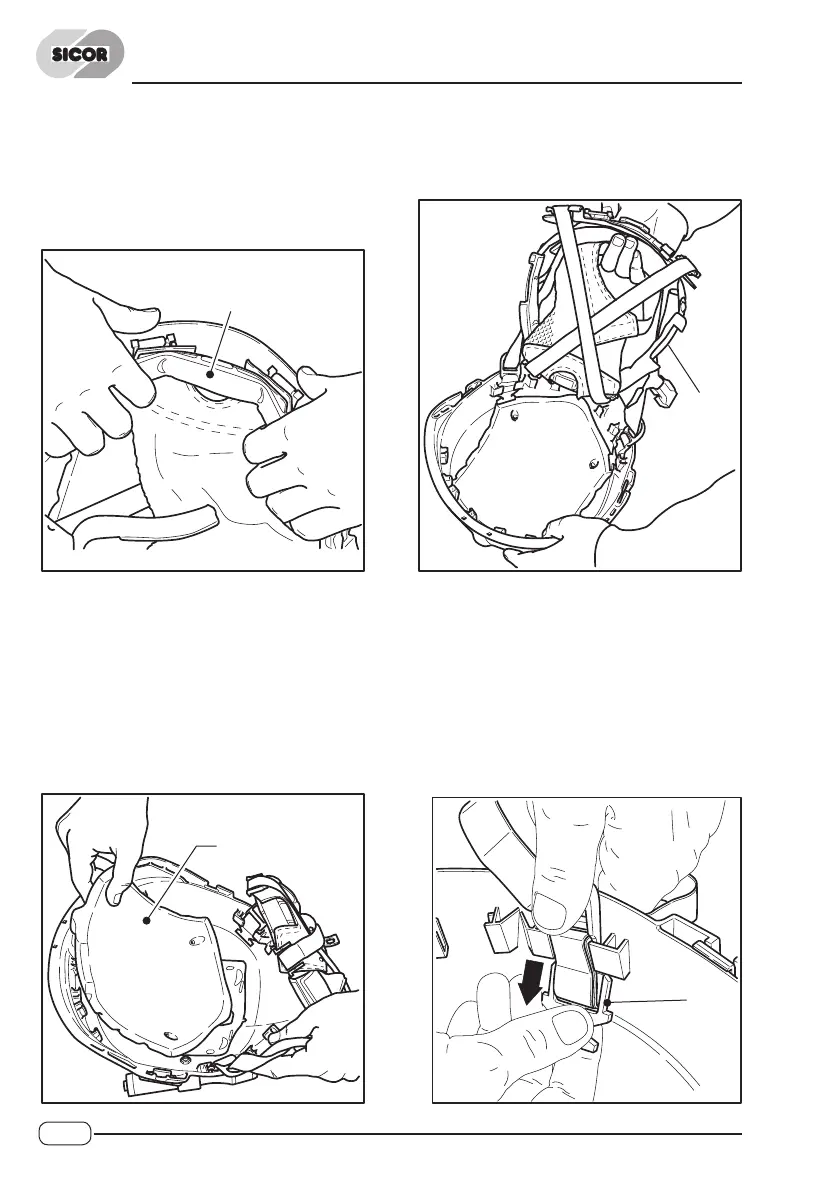 SICOR