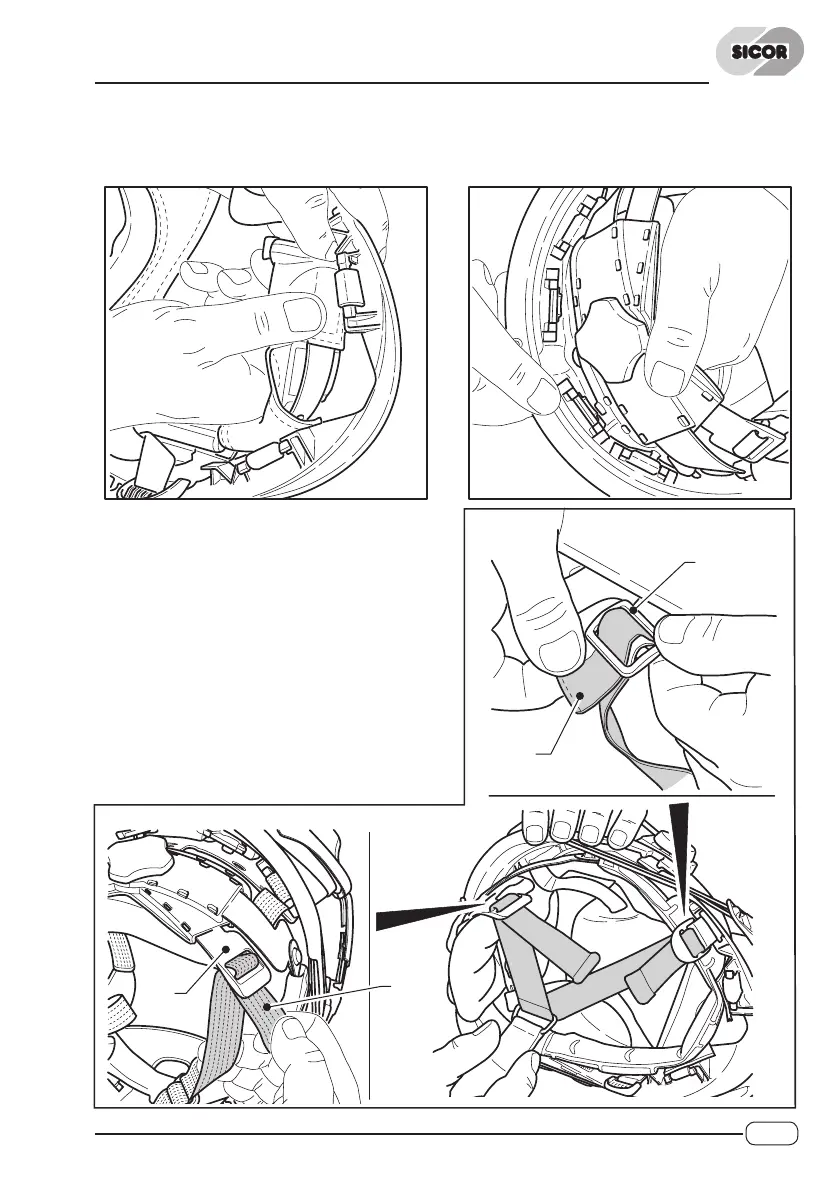 SICOR