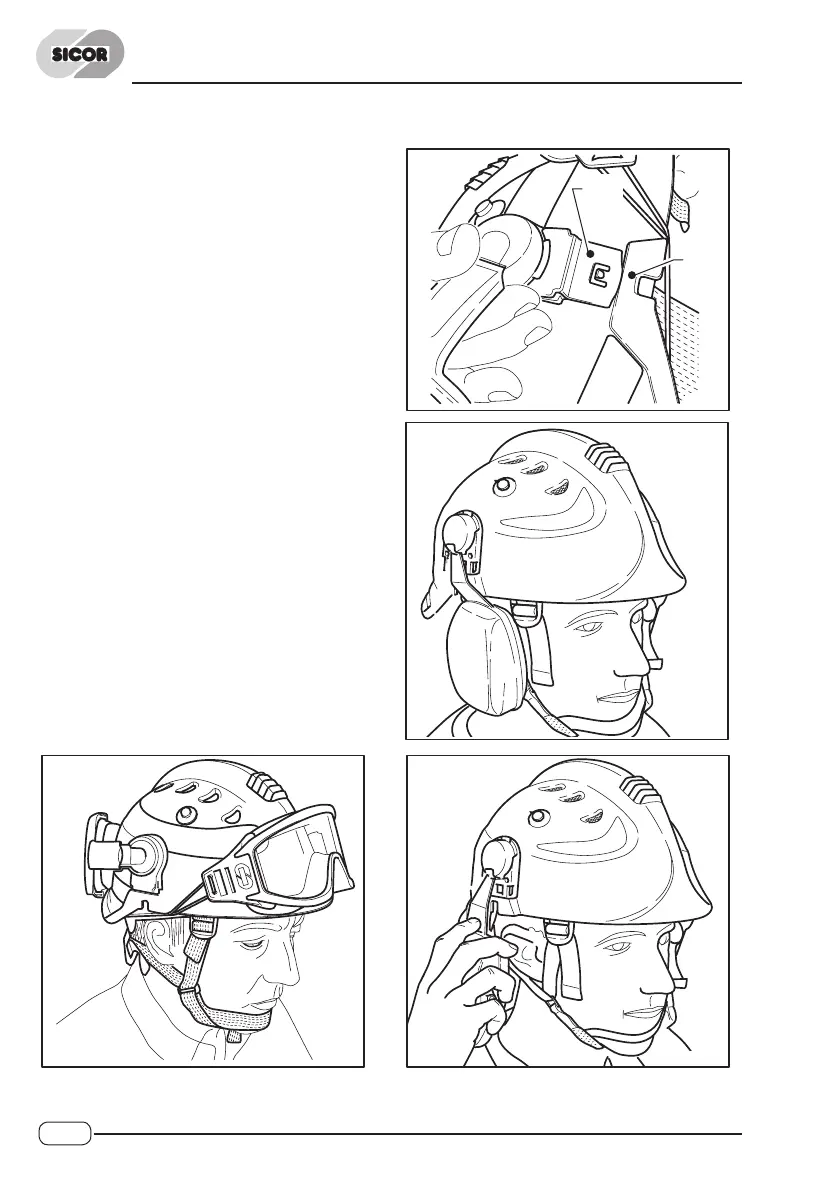 SICOR