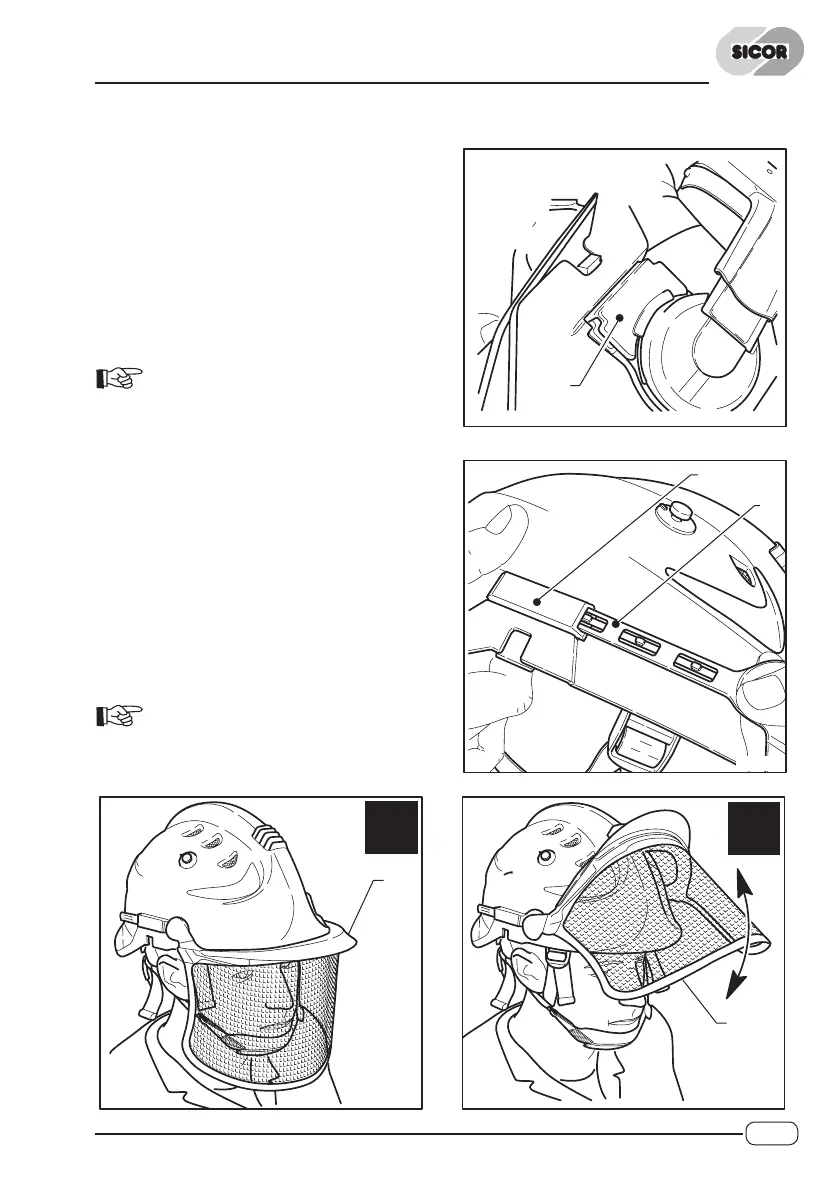 SICOR