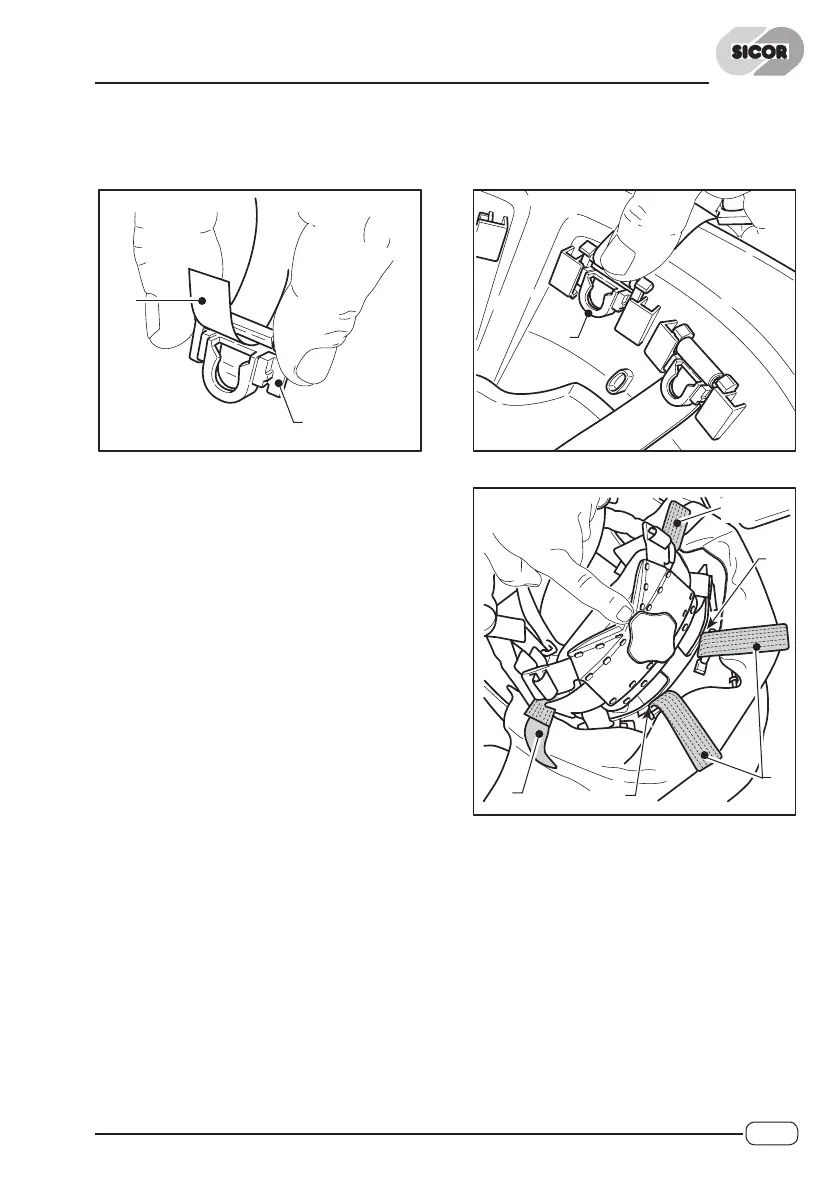 SICOR