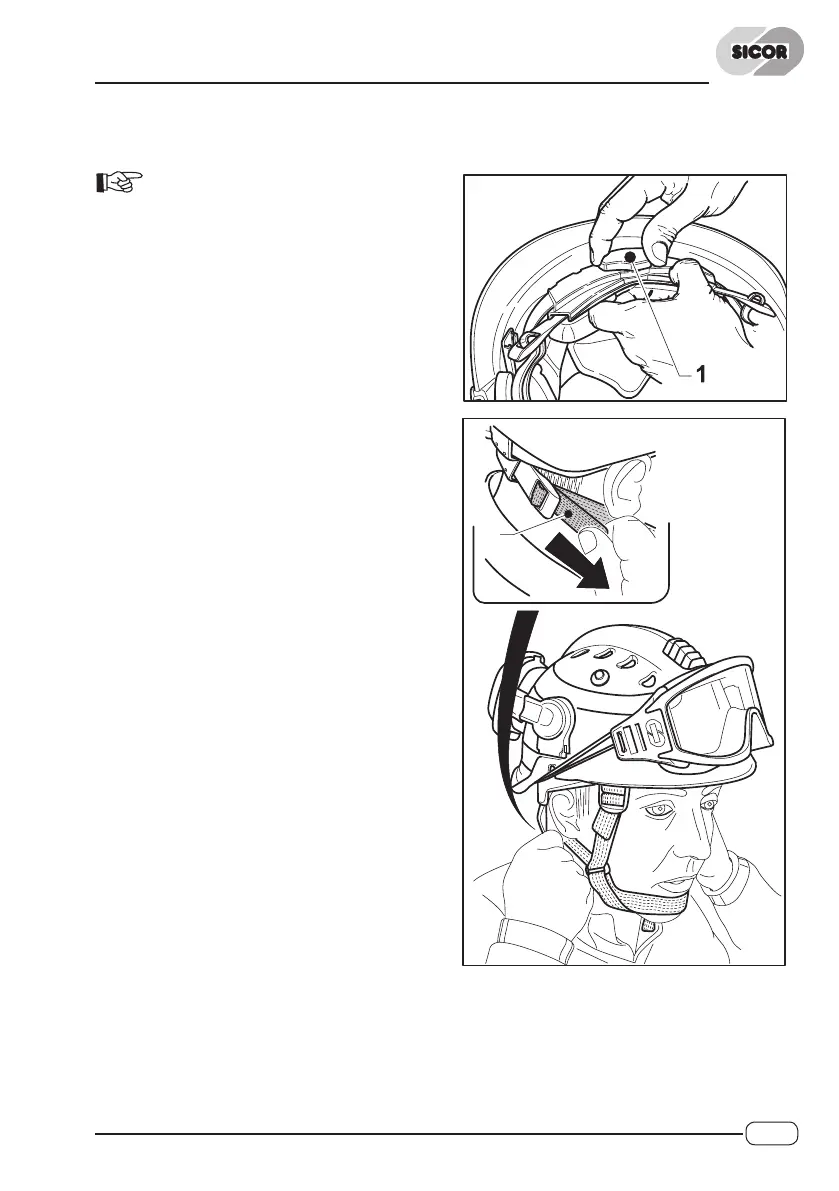 SICOR

1