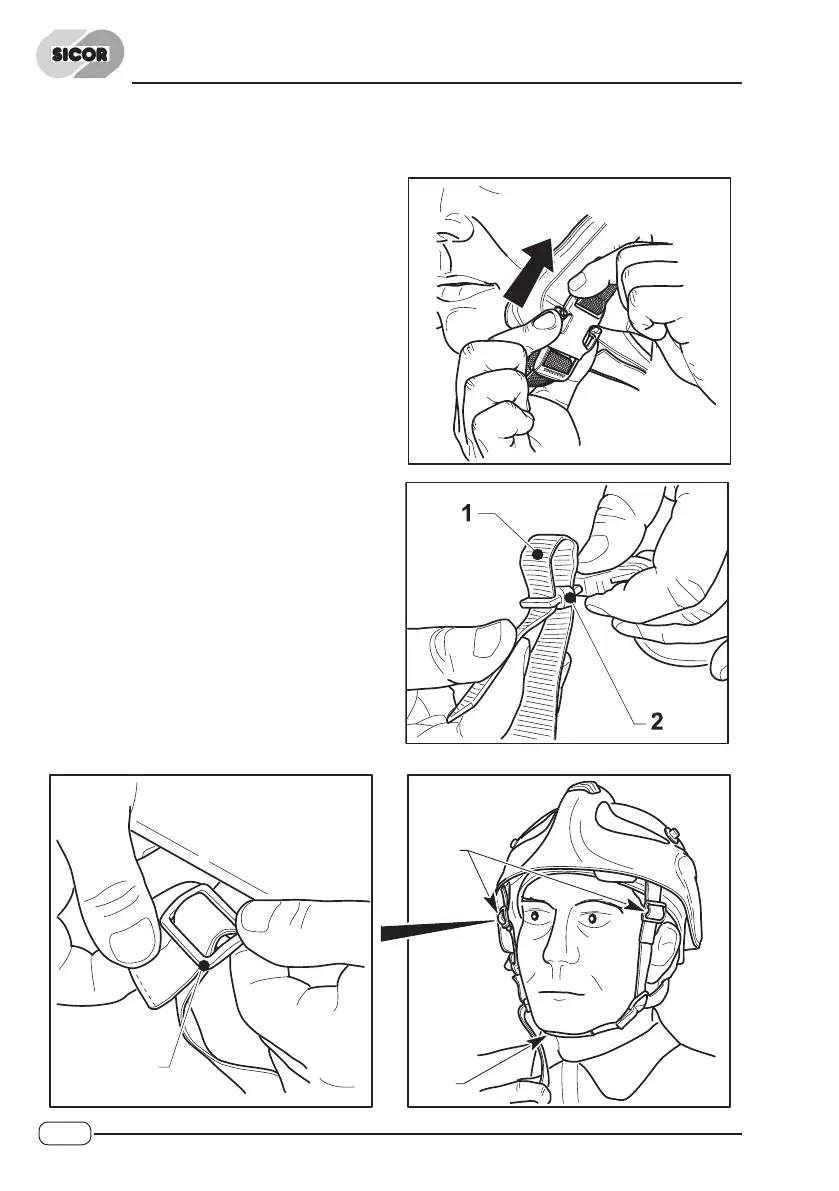 SICOR

1

2