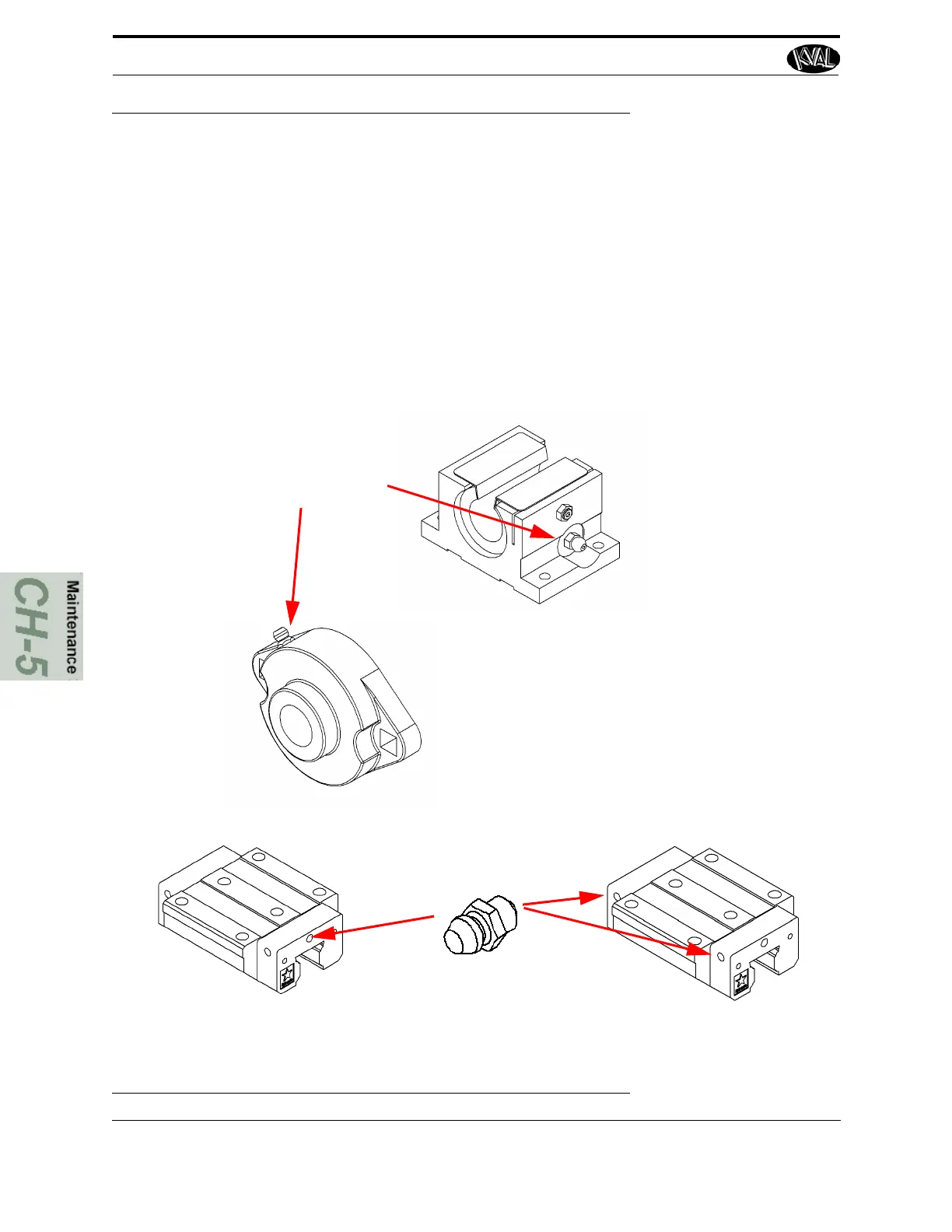 KVAL

Maintenance

CH-5