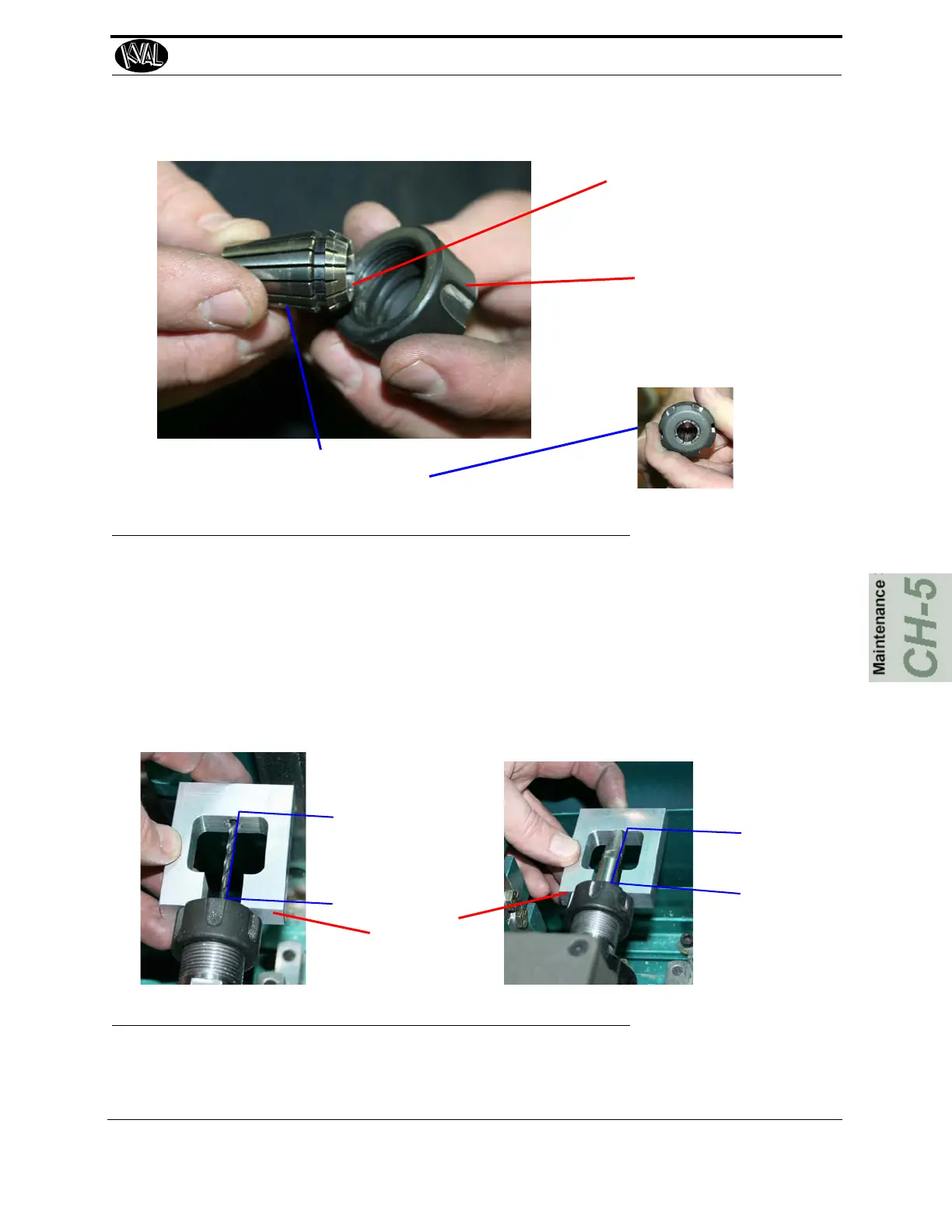 KVAL

Maintenance CH-5