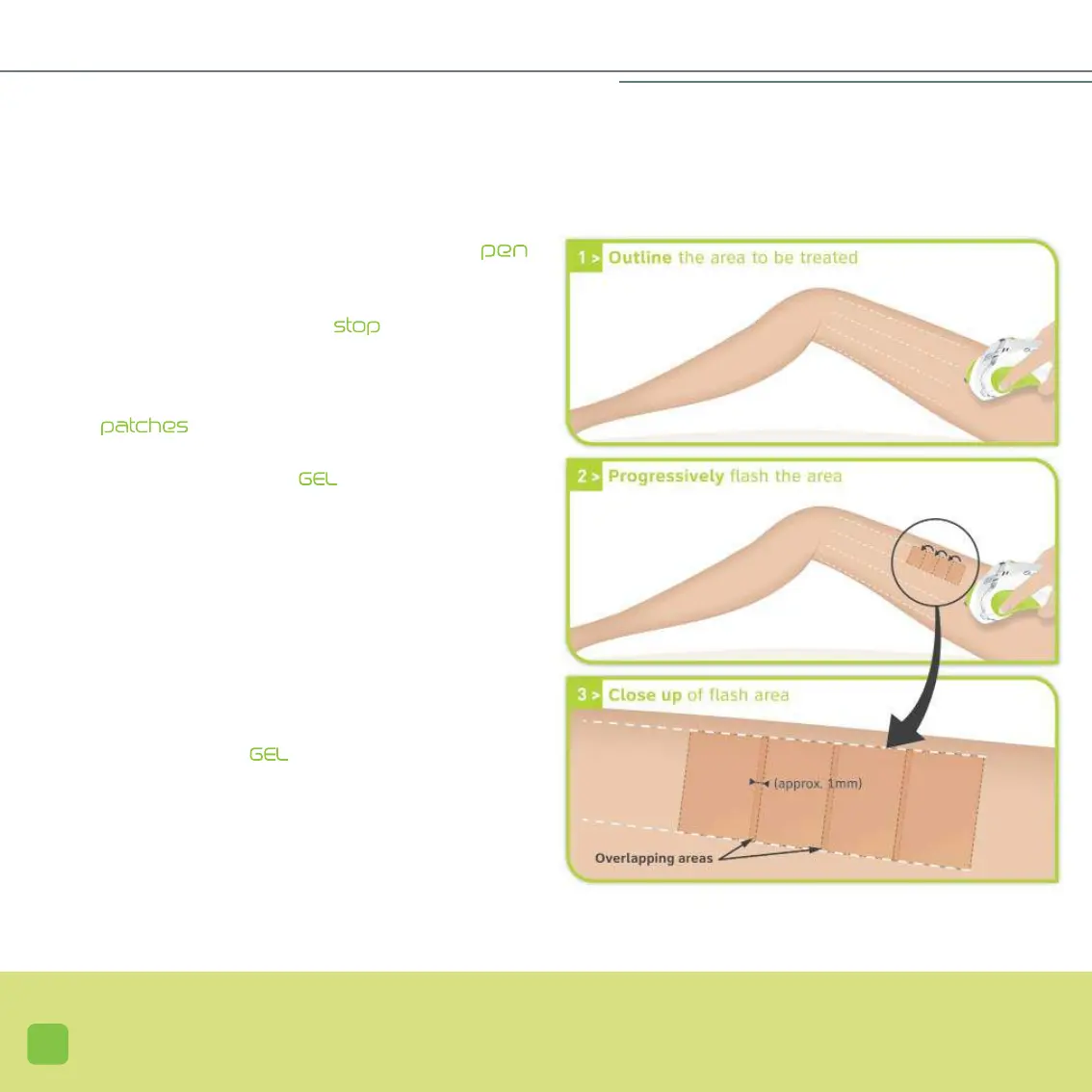 pen

stop

patches

GEL

GEL

1 > Outline the area to be treated

2 > Progressively flash the area

3 > Close up of flash area

(approx. 1mm)

Overlapping areas