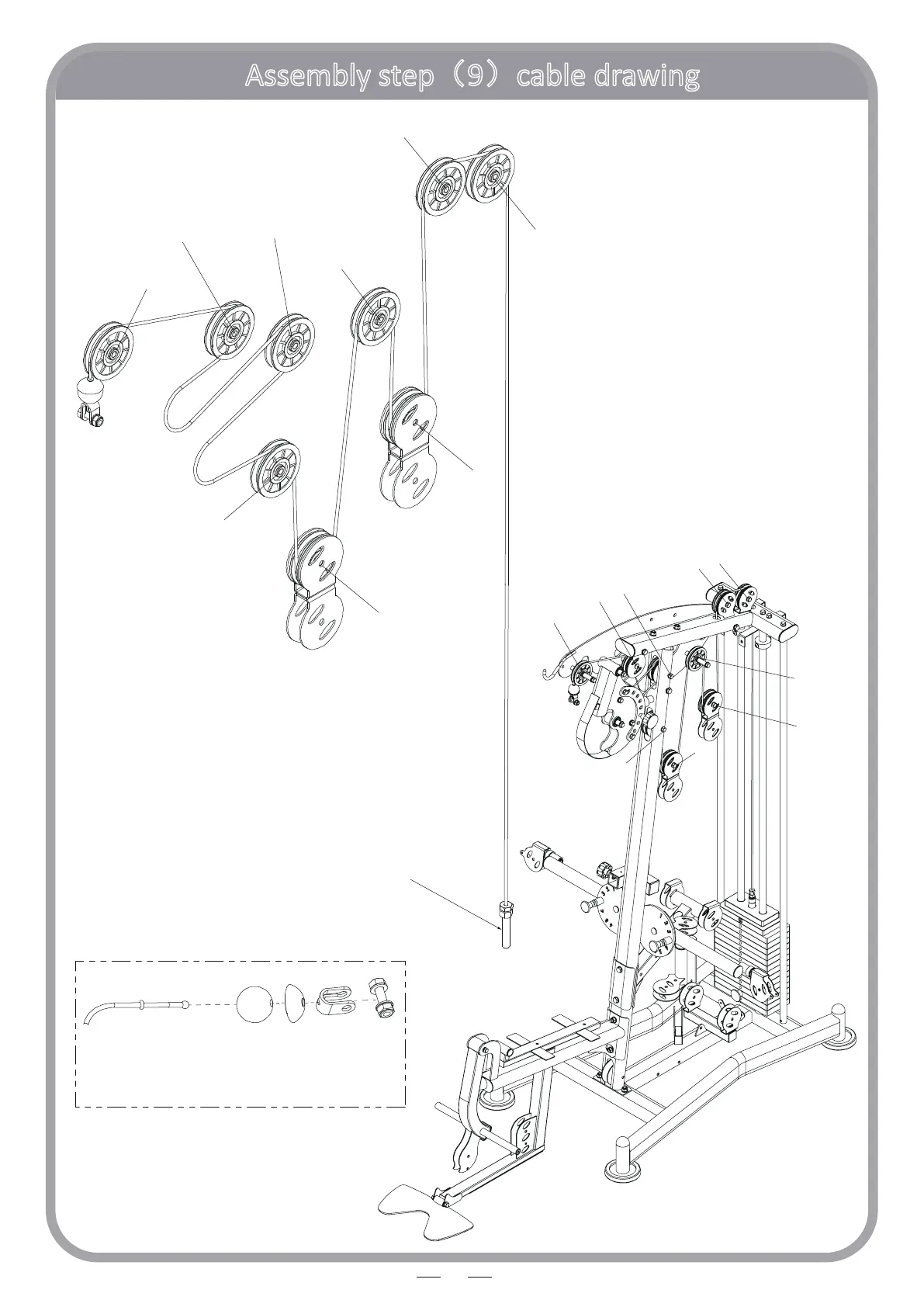 Assembly step（9）cable drawing