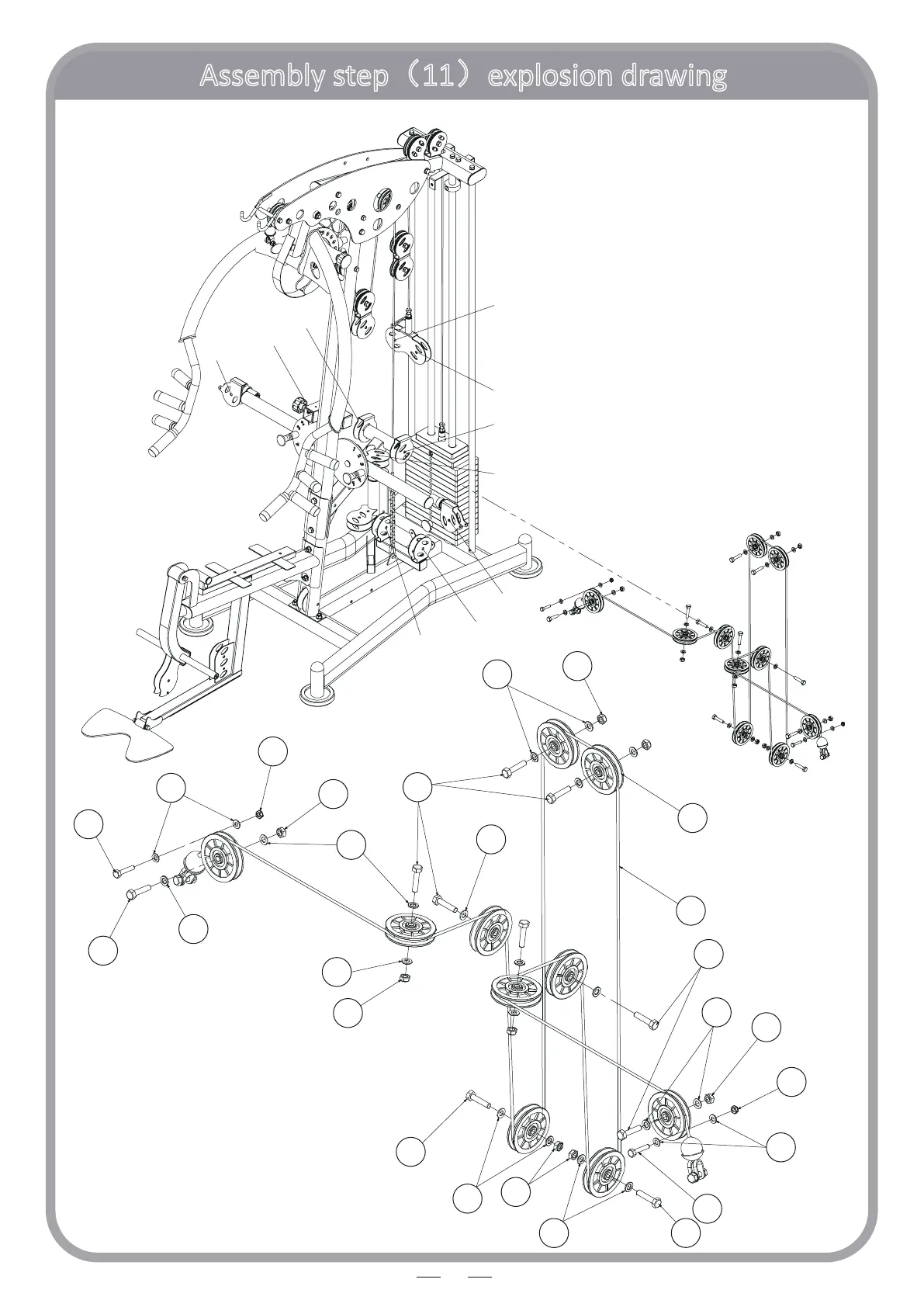 Assembly step（11）explosion drawing