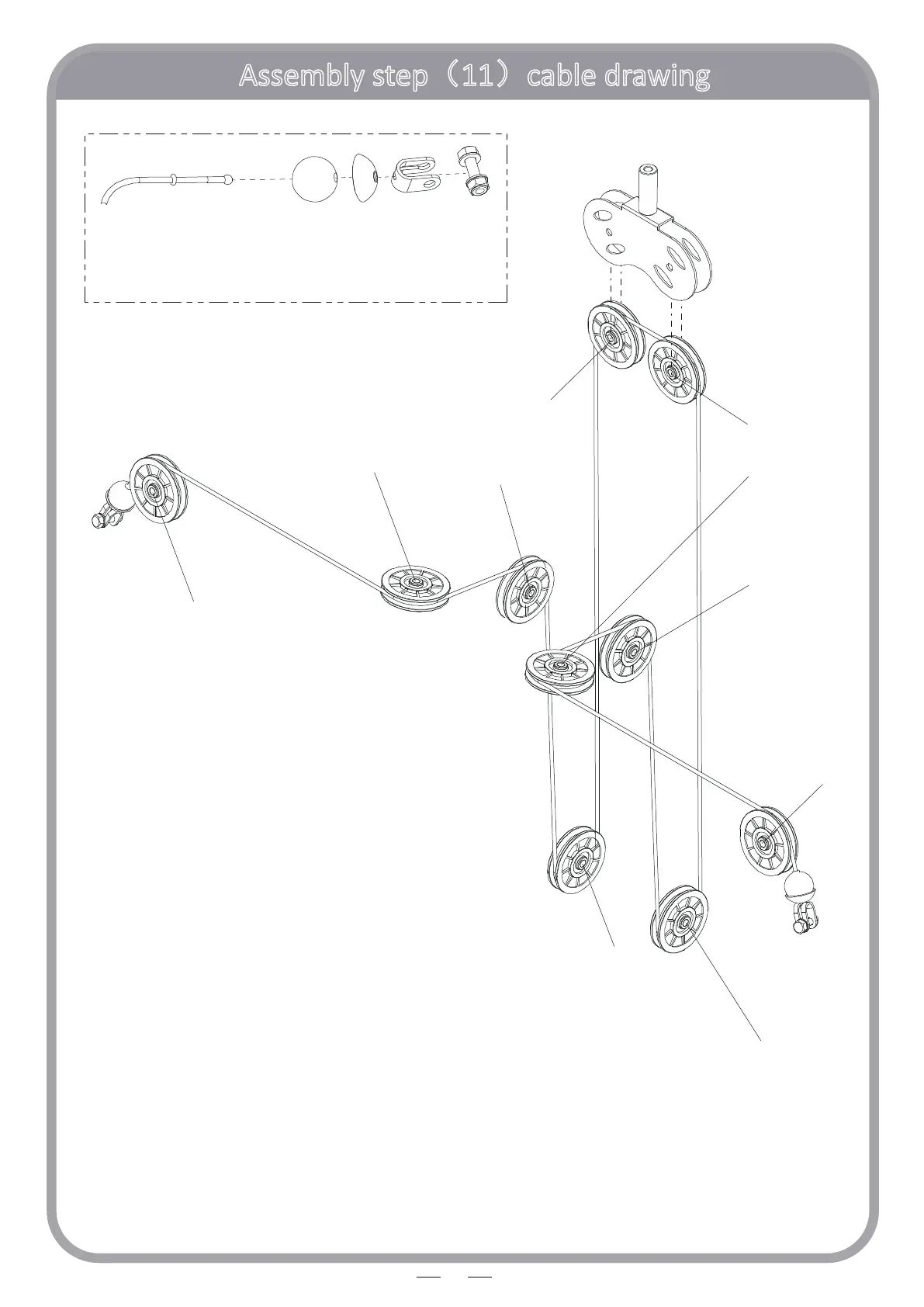 Assembly step（11）cable drawing