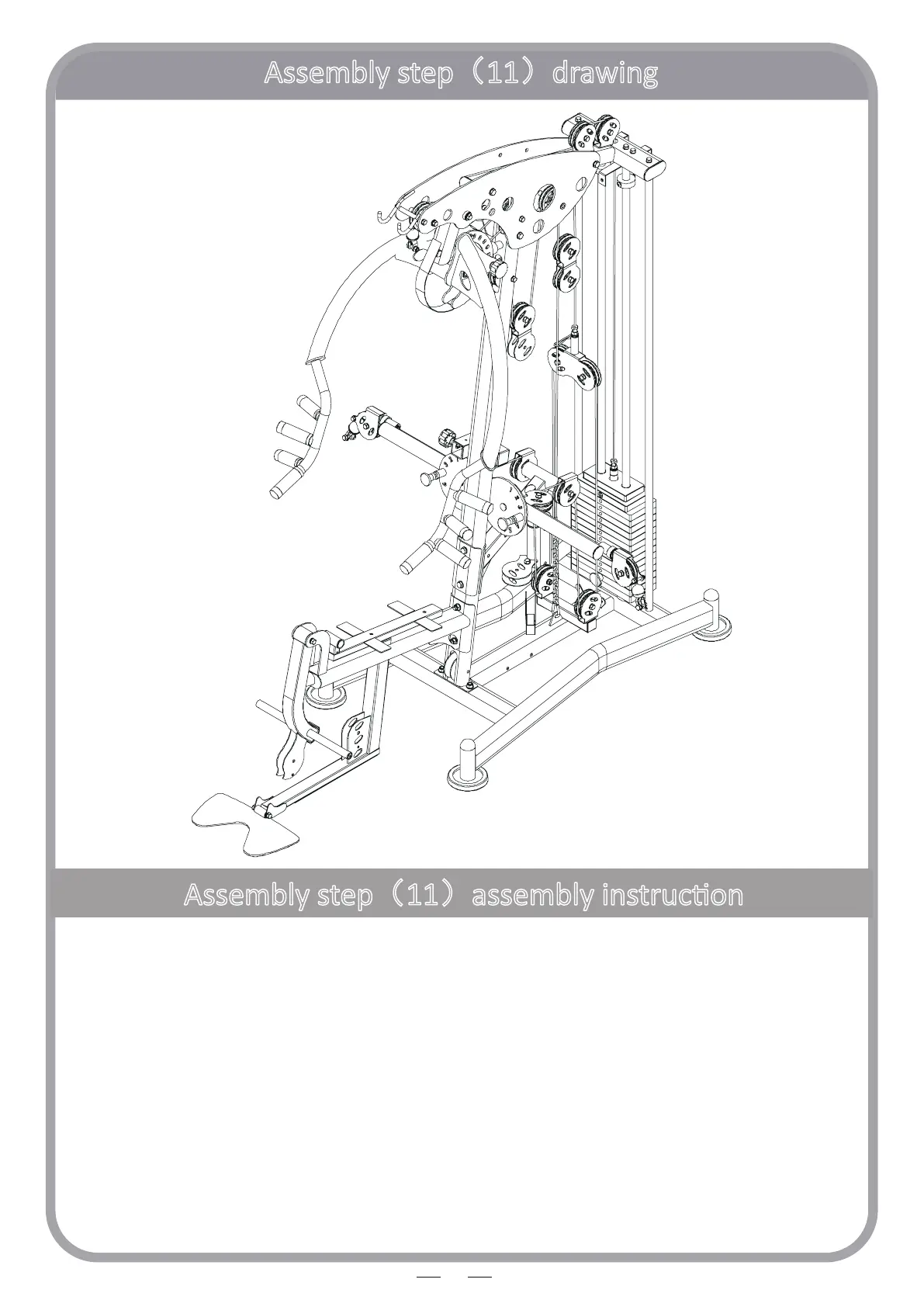 Assembly step（11）drawing

Assembly step（11）assembly instruction

— —