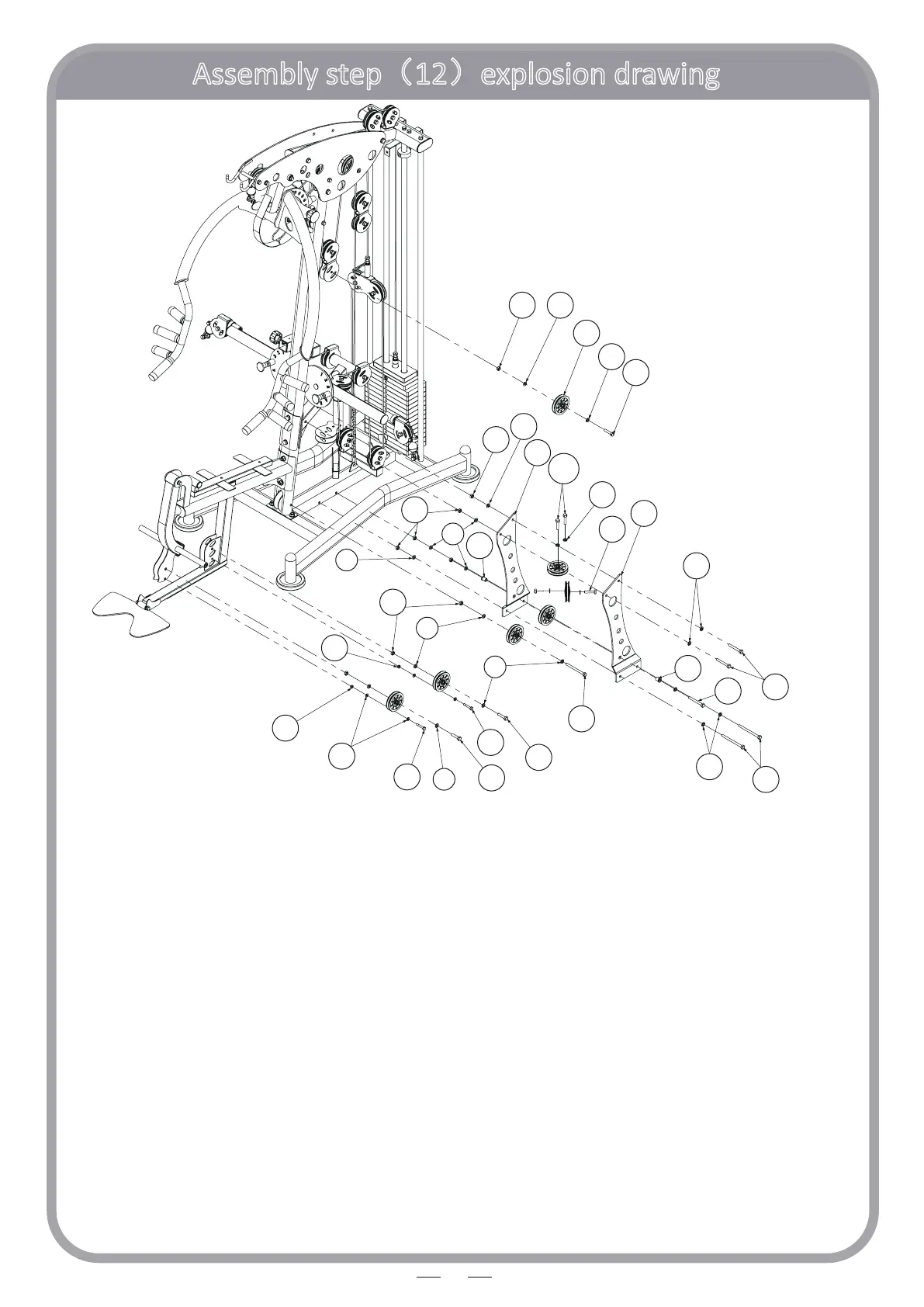 Assembly step（12）explosion drawing