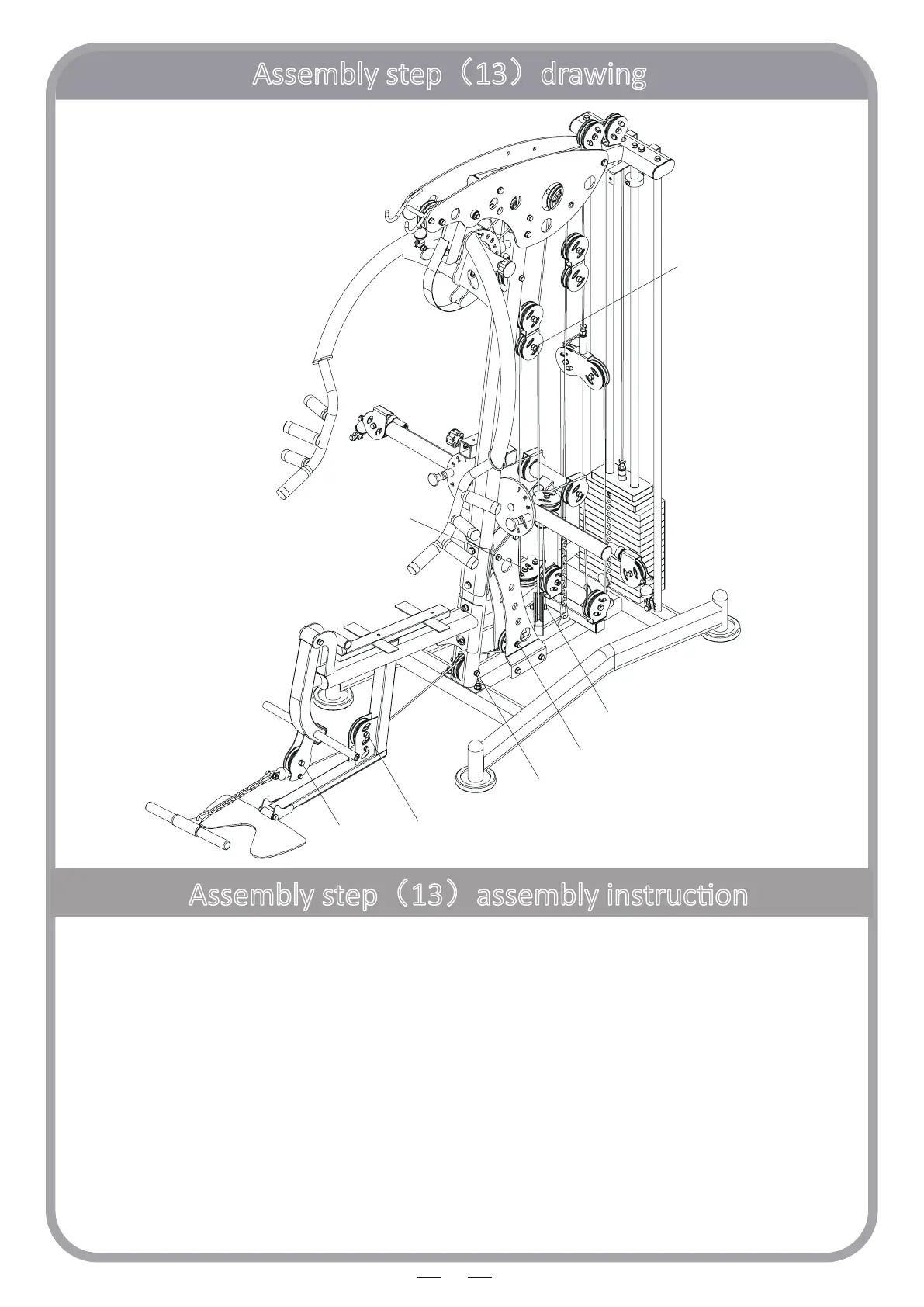 Assembly step（13）drawing

Assembly step（13）assembly instruction