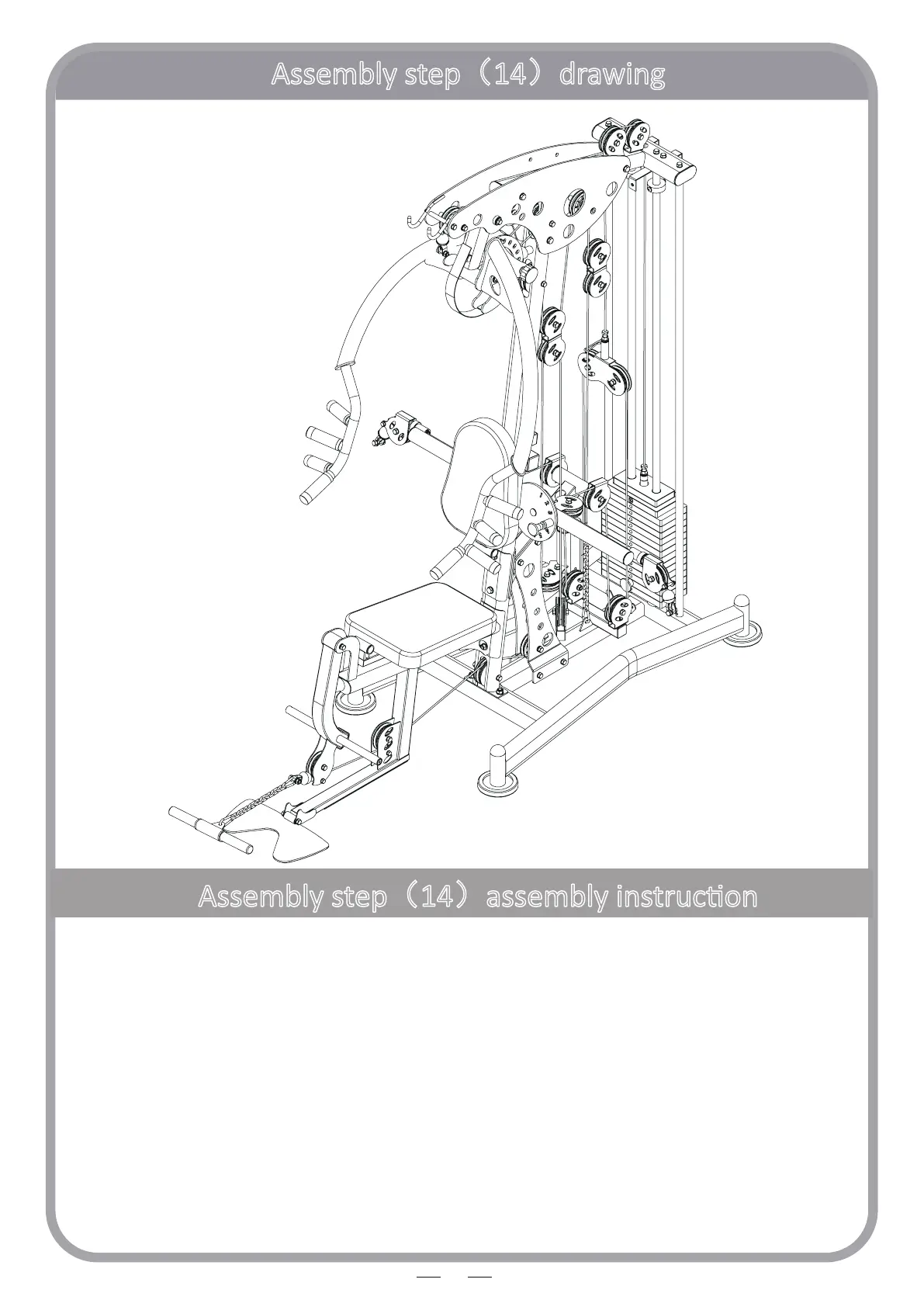 Assembly step（14）drawing

Assembly step（14）assembly instruction

— —