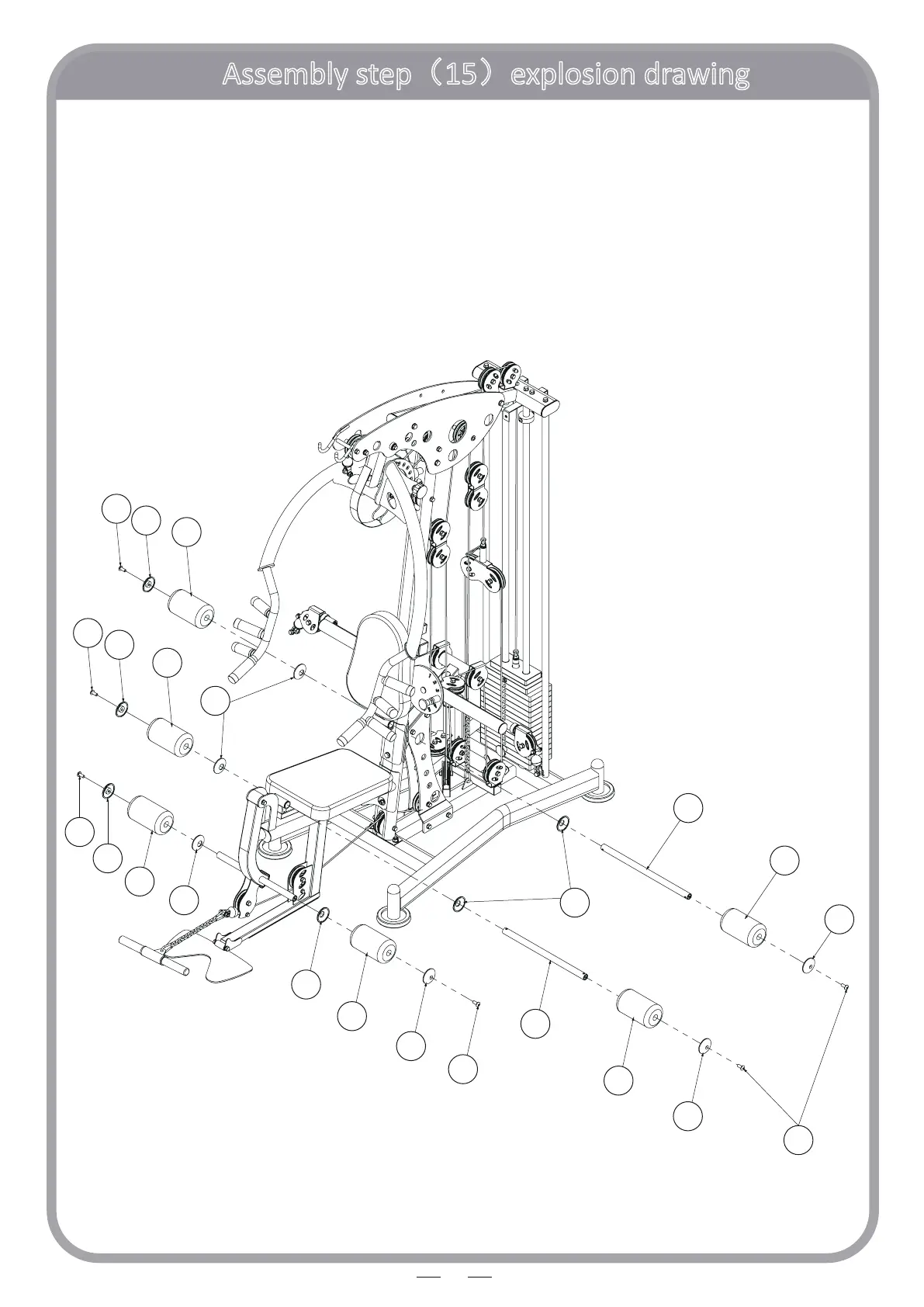 Assembly step（15）explosion drawing