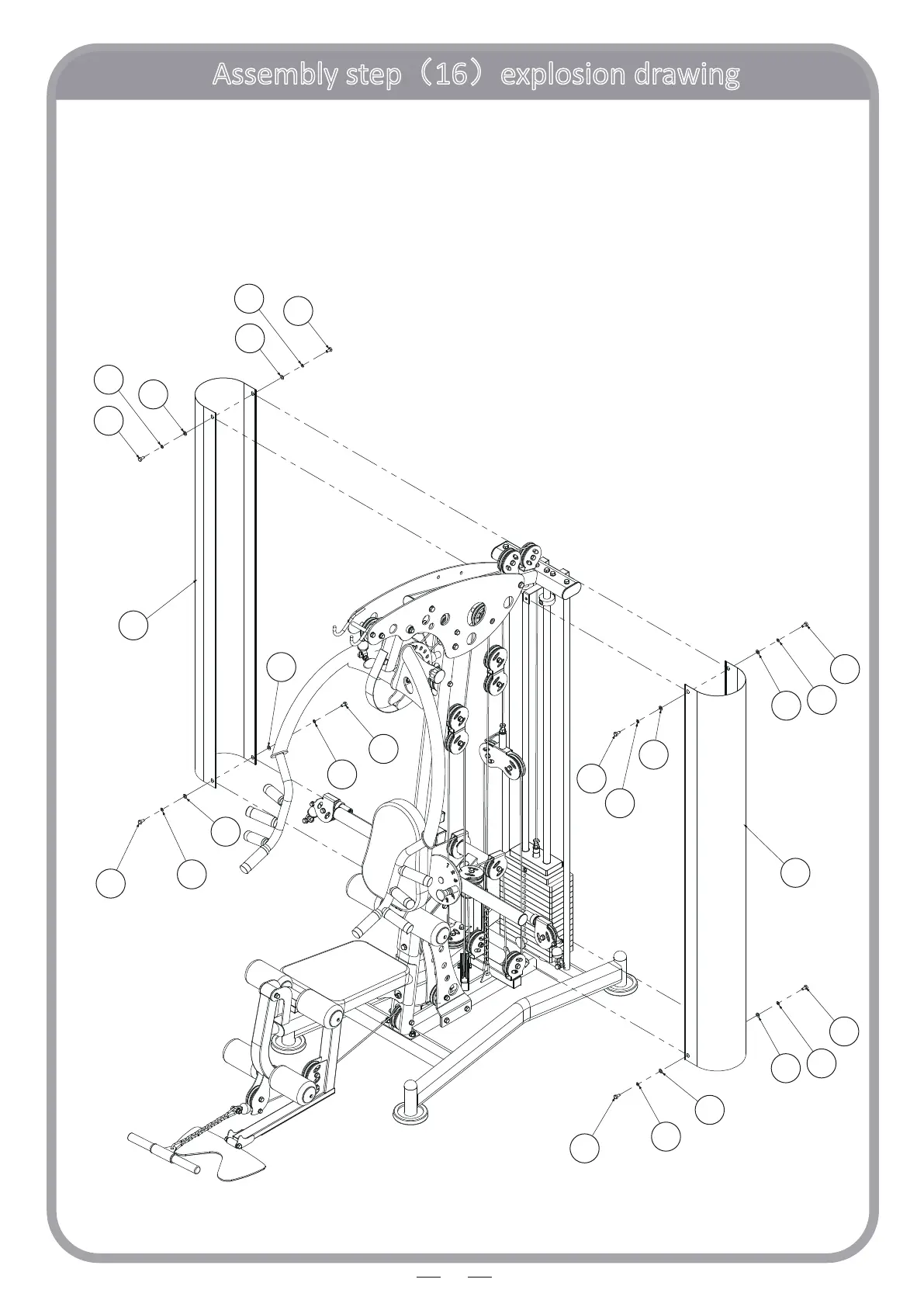 Assembly step（16）explosion drawing